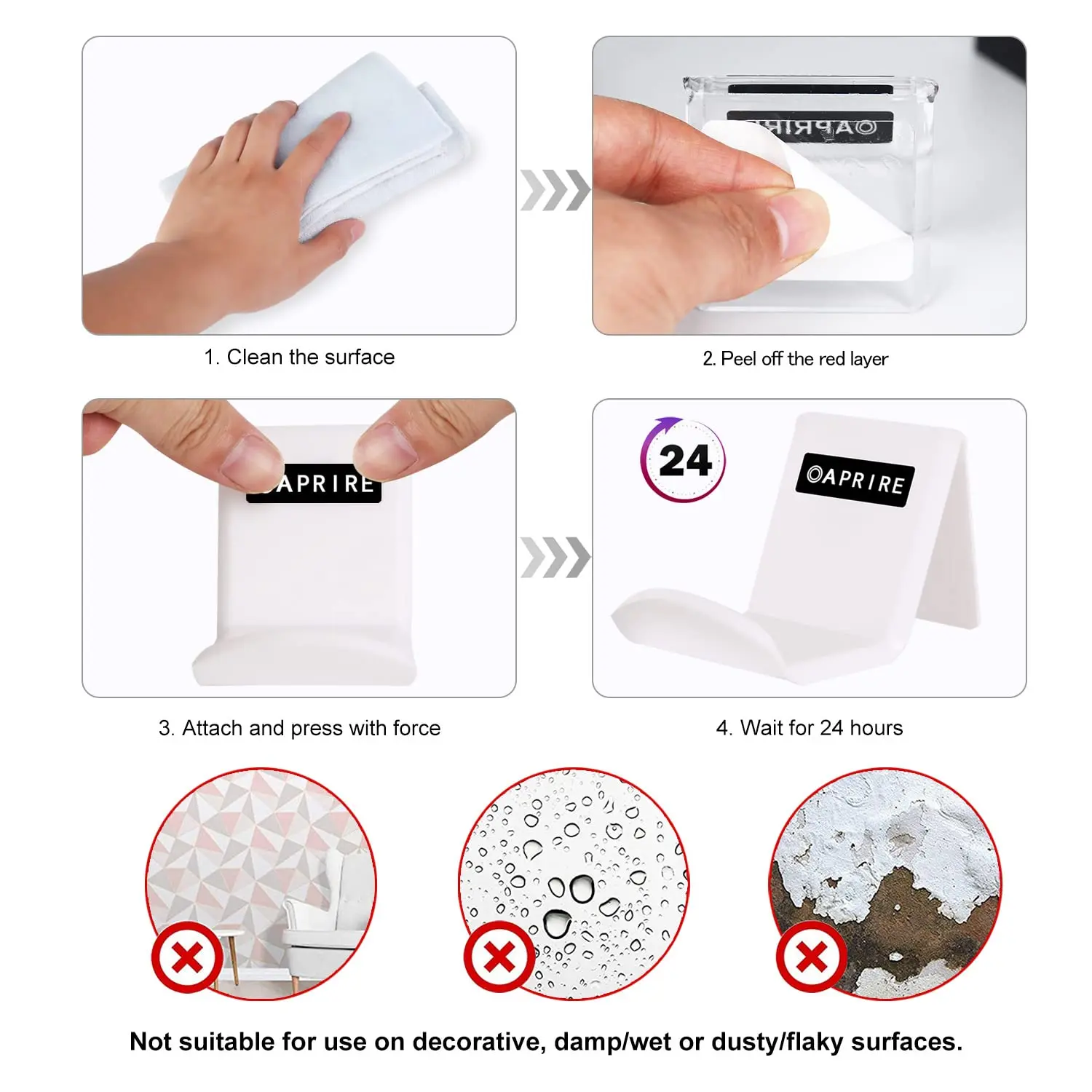 1. Clean the surface

OAPRIRE

2. Peel off the red layer

APRIRE

3. Attach and press with force

24

OAPRIRE

4. Wait for 24 hours

Not suitable for use on decorative, damp/wet or dusty/flaky surfaces.