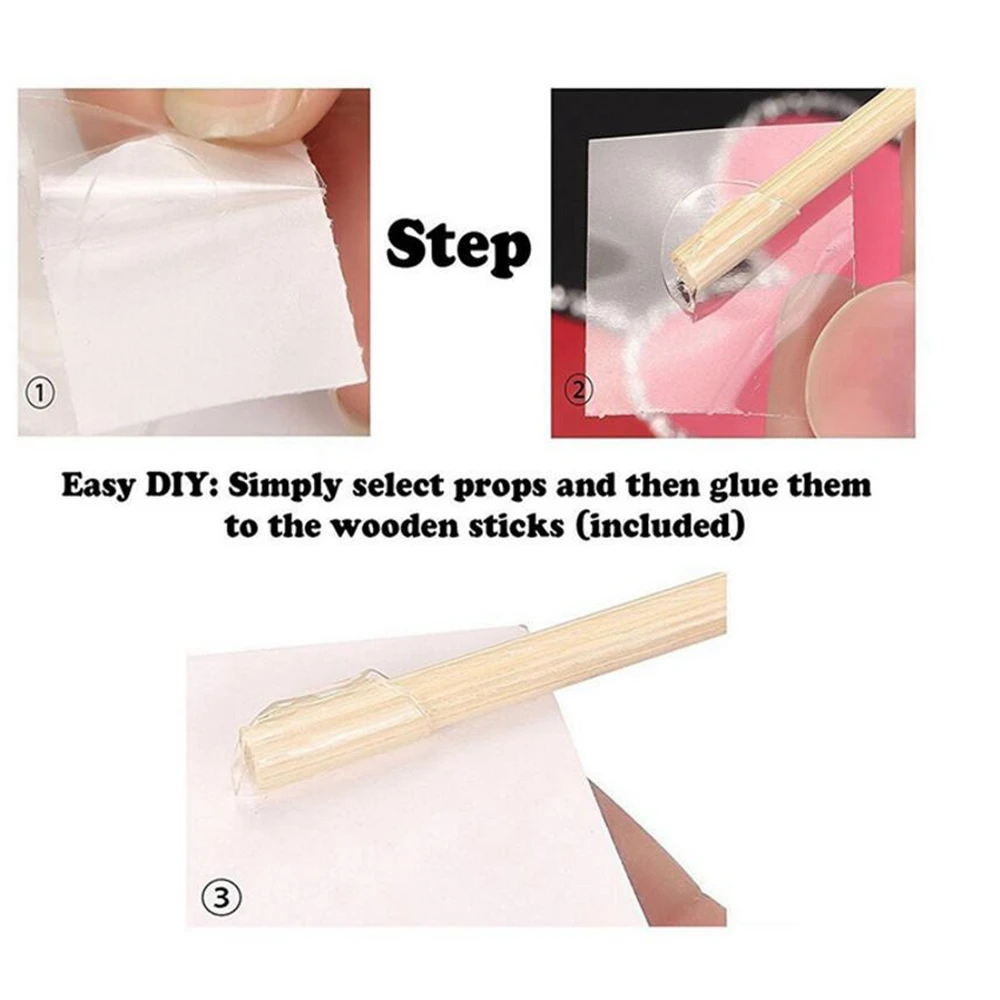 ①

Step

②

Easy DIY: Simply select props and then glue them to the wooden sticks (included)

③