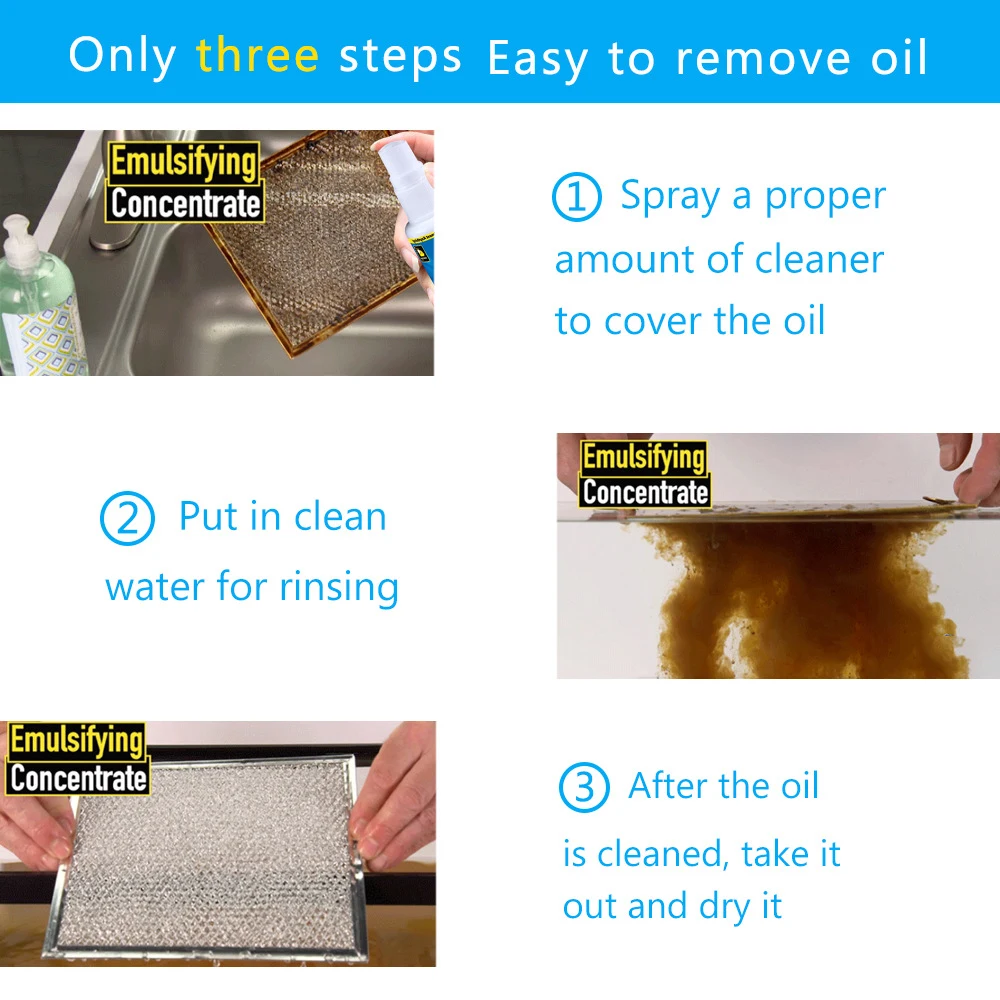 Only three steps Easy to remove oil

Emulsifying Concentrate

① Spray a proper amount of cleaner to cover the oil

② Put in clean water for rinsing

Emulsifying Concentrate

Emulsifying Concentrate

③ After the oil is cleaned, take it out and dry it