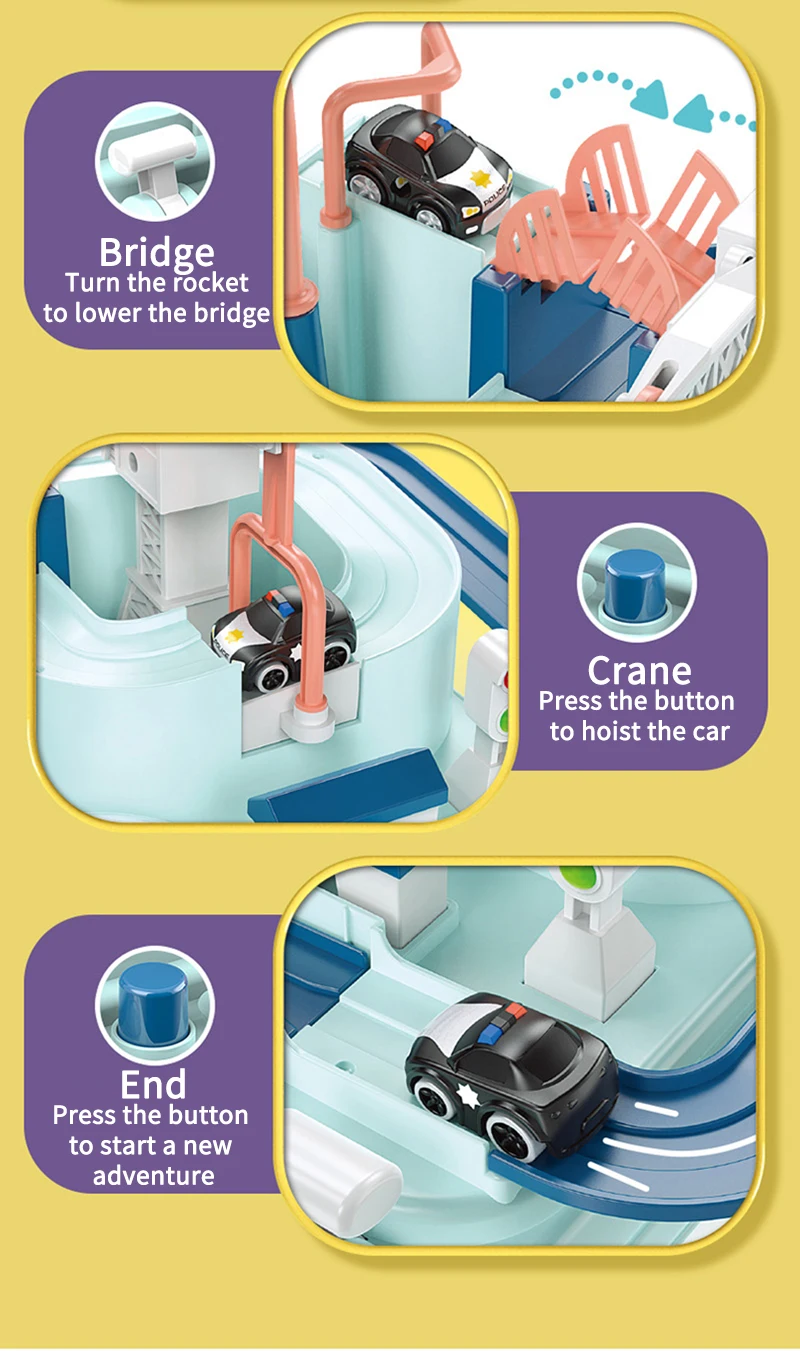 Bridge
Turn the rocket
to lower the bridge

Crane
Press the button
to hoist the car

End
Press the button
to start a new
adventure