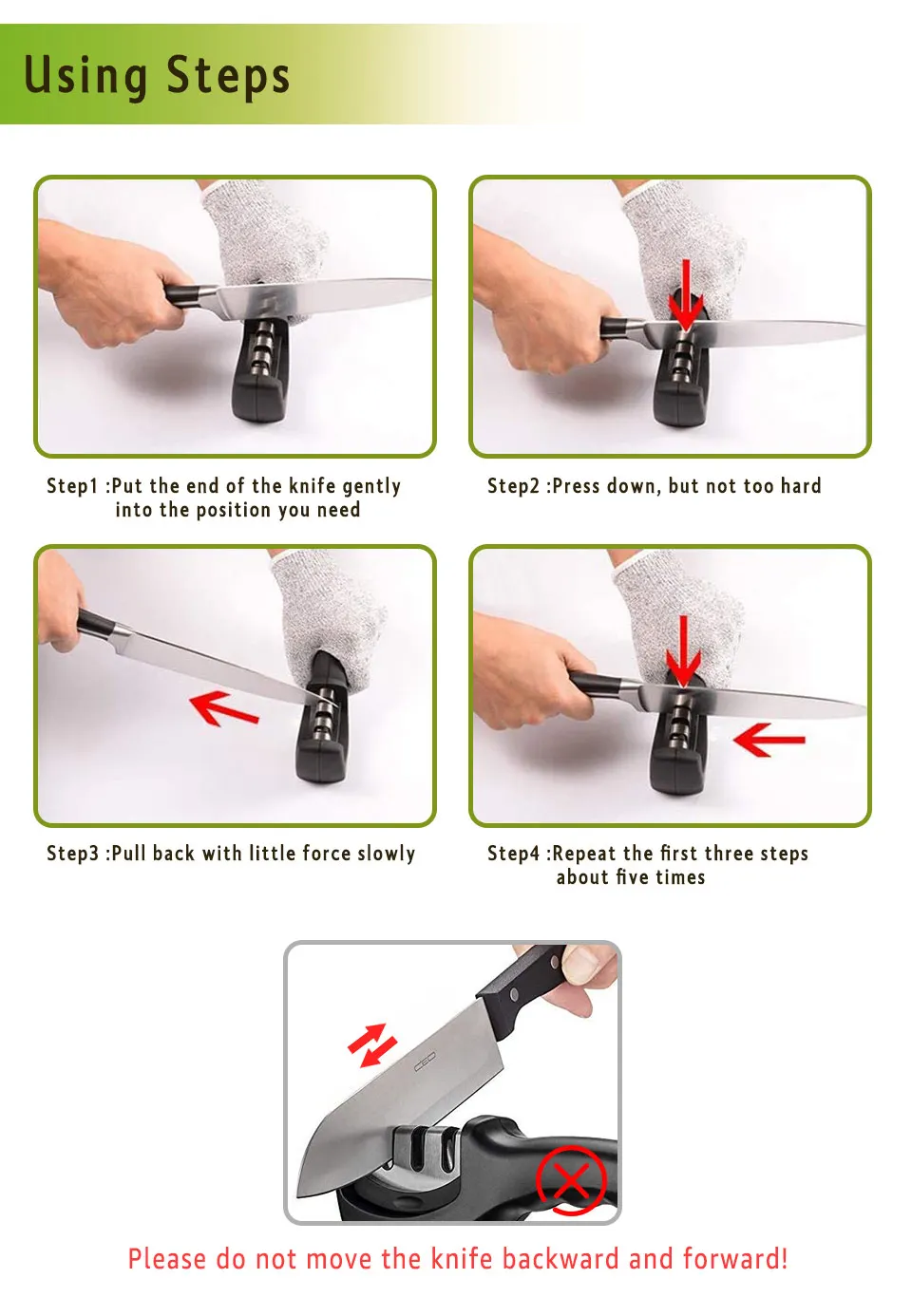 Using Steps

Step1 :Put the end of the knife gently into the position you need

Step2 :Press down, but not too hard

Step3 :Pull back with little force slowly

Step4 :Repeat the first three steps about five times

Please do not move the knife backward and forward!