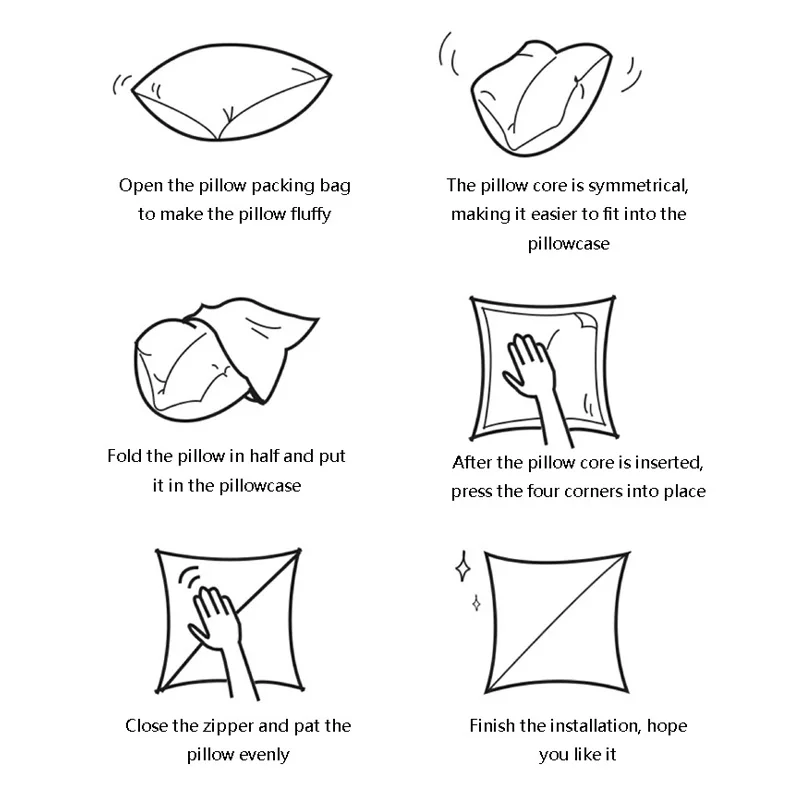 Open the pillow packing bag to make the pillow fluffy

The pillow core is symmetrical, making it easier to fit into the pillowcase

Fold the pillow in half and put it in the pillowcase

After the pillow core is inserted, press the four corners into place

Close the zipper and pat the pillow evenly

Finish the installation, hope you like it