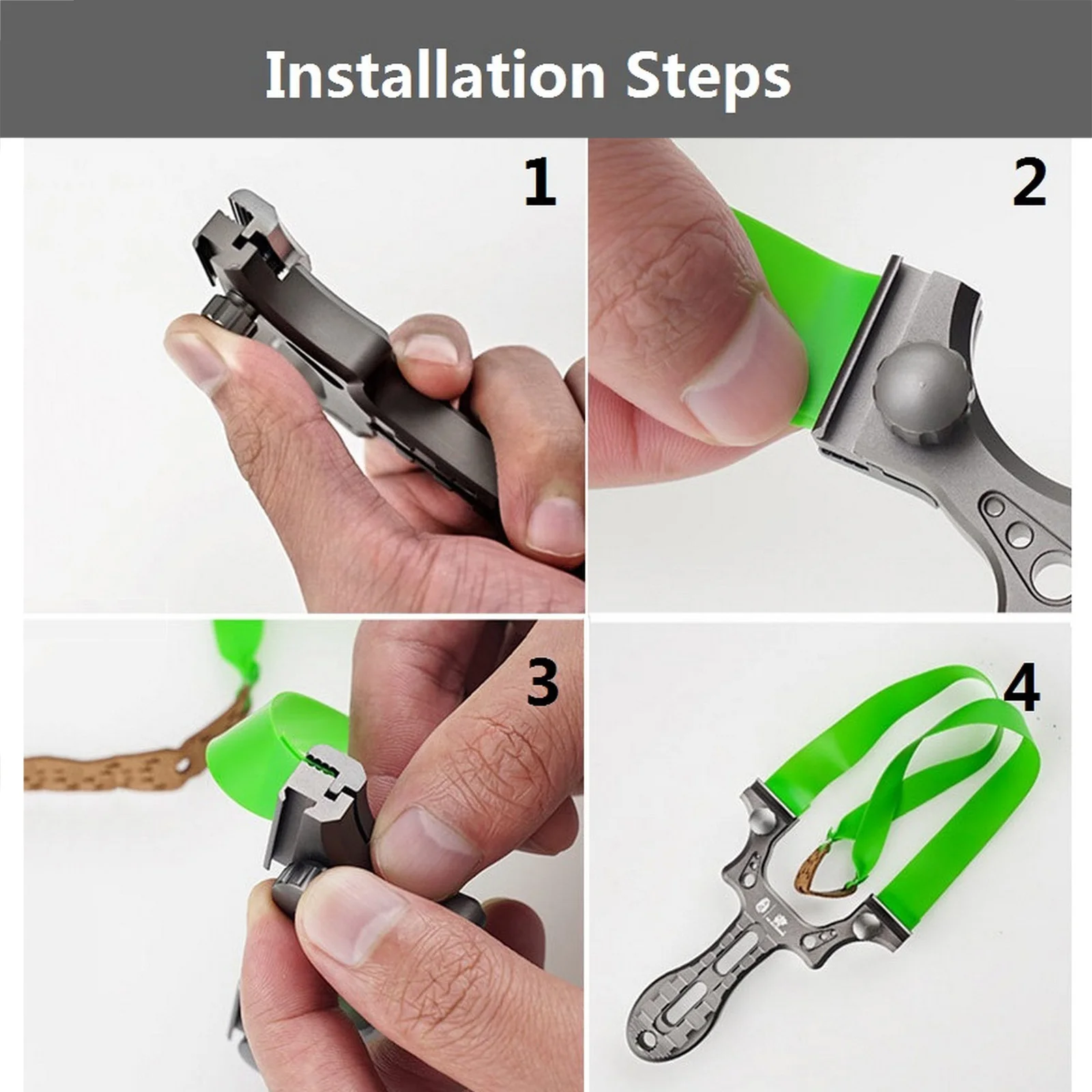 Installation Steps

1

2

3

4