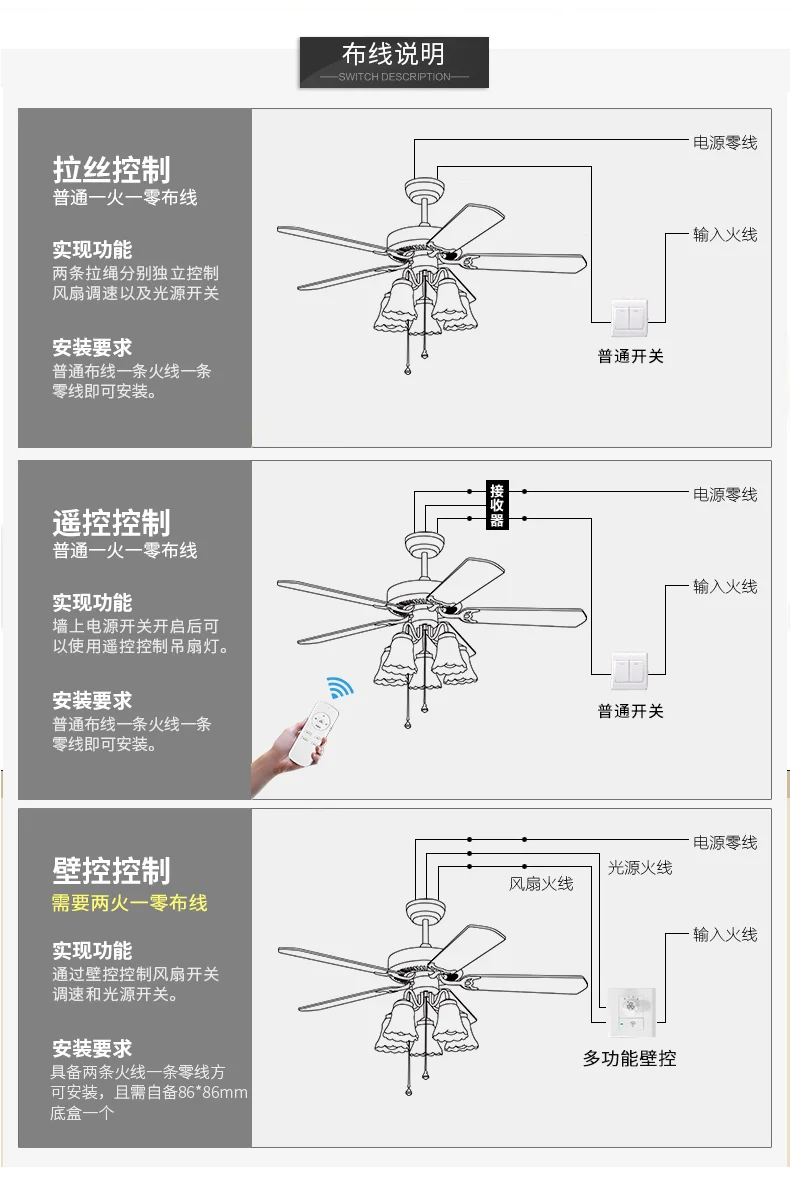 布线说明
SWITCH DESCRIPTION

拉丝控制
普通一火一零布线

实现功能
两条拉绳分别独立控制风扇调速以及光源开关

安装要求
普通布线一条火线一条零线即可安装。

电源零线
输入火线
普通开关

遥控控制
普通一火一零布线

实现功能
墙上电源开关开启后可以使用遥控控制吊扇灯。

安装要求
普通布线一条火线一条零线即可安装。

接收器
电源零线
输入火线
普通开关

壁控控制
需要两火一零布线

实现功能
通过壁控控制风扇开关调速和光源开关。

安装要求
具备两条火线一条零线方可安装，且需自备86*86mm底盒一个

电源零线
光源火线
风扇火线
输入火线
多功能壁控