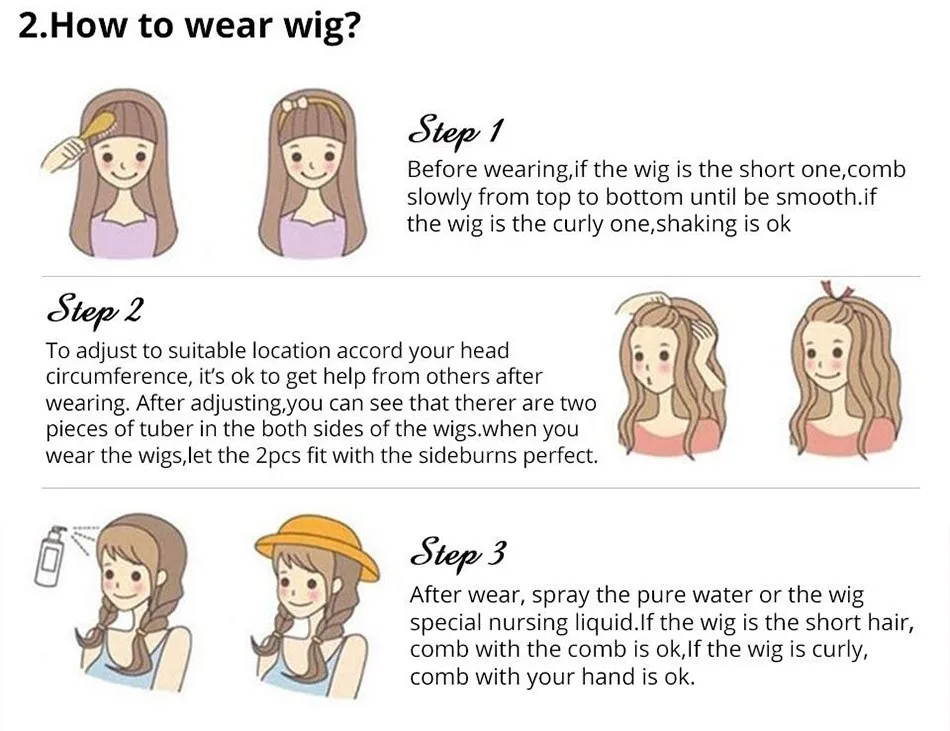 2.How to wear wig?

Step 1

Before wearing,if the wig is the short one,comb slowly from top to bottom until be smooth.if the wig is the curly one,shaking is ok

Step 2

To adjust to suitable location accord your head circumference, it's ok to get help from others after wearing. After adjusting,you can see that therer are two pieces of tuber in the both sides of the wigs.when you wear the wigs,let the 2pcs fit with the sideburns perfect.

Step 3

After wear, spray the pure water or the wig special nursing liquid.If the wig is the short hair, comb with the comb is ok,If the wig is curly, comb with your hand is ok.