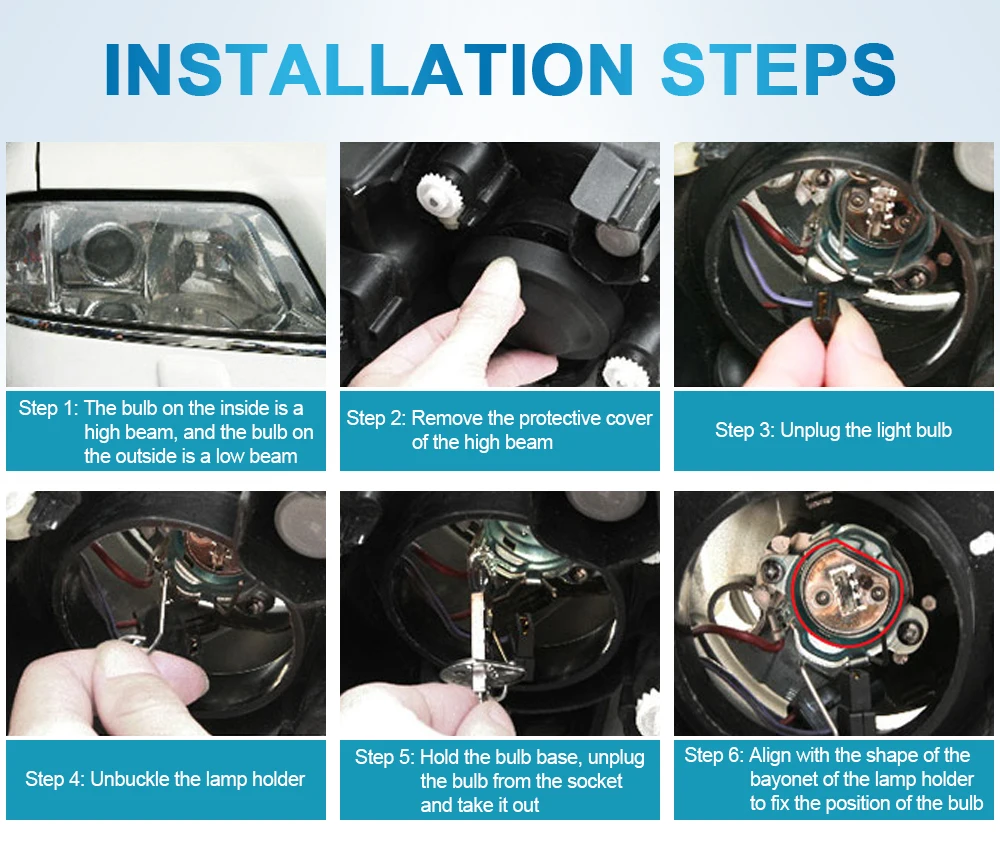 INSTALLATION STEPS

Step 1: The bulb on the inside is a high beam, and the bulb on the outside is a low beam

Step 2: Remove the protective cover of the high beam

Step 3: Unplug the light bulb

Step 4: Unbuckle the lamp holder

Step 5: Hold the bulb base, unplug the bulb from the socket and take it out

Step 6: Align with the shape of the bayonet of the lamp holder to fix the position of the bulb