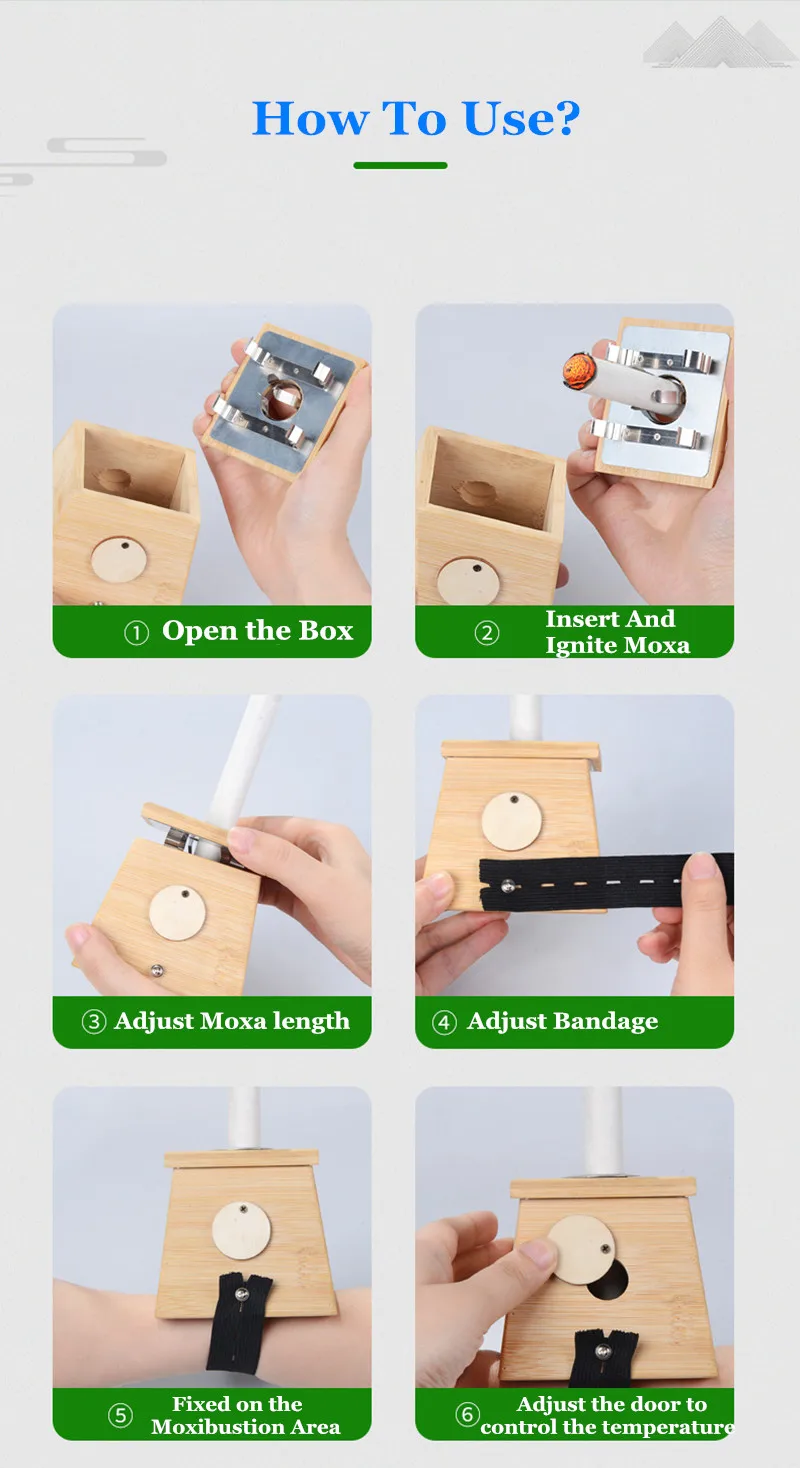 How To Use?

① Open the Box

② Insert And Ignite Moxa

③ Adjust Moxa length

④ Adjust Bandage

⑤ Fixed on the Moxibustion Area

⑥ Adjust the door to control the temperature