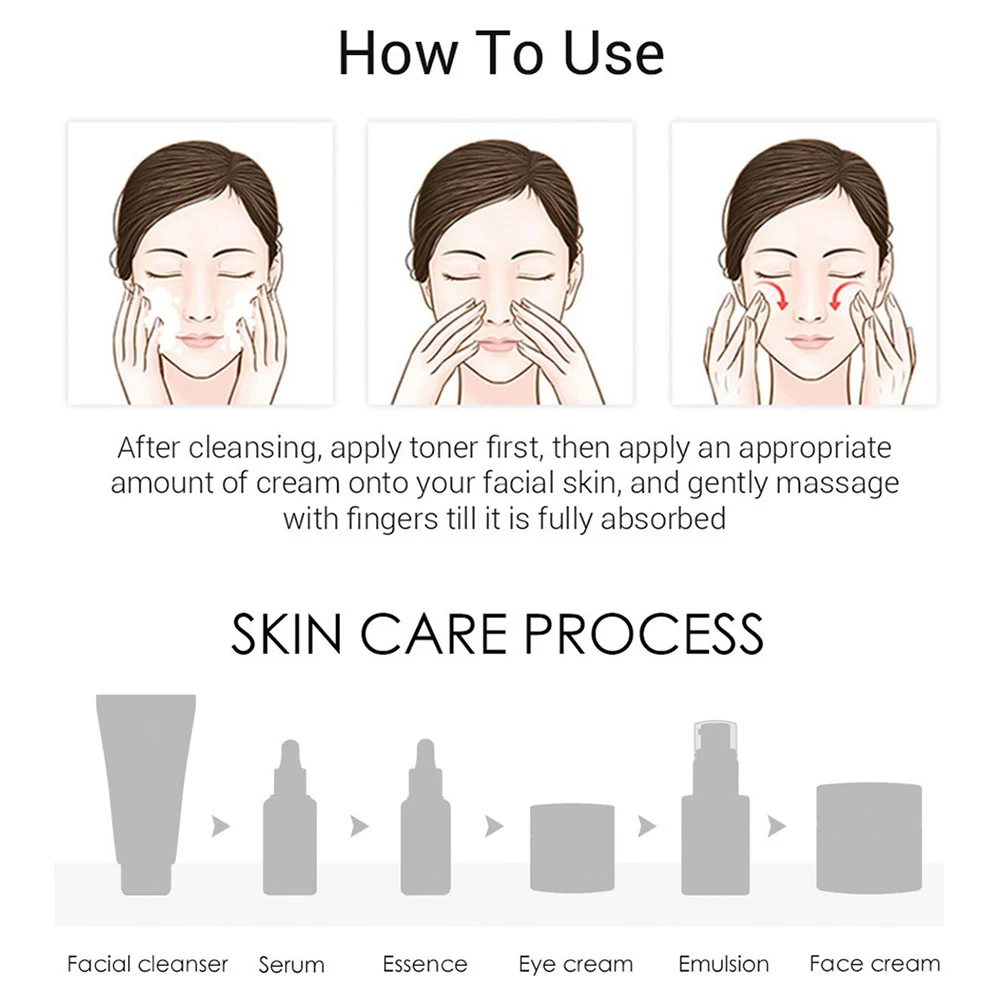 How To Use

After cleansing, apply toner first, then apply an appropriate amount of cream onto your facial skin, and gently massage with fingers till it is fully absorbed

SKIN CARE PROCESS

Facial cleanser Serum Essence Eye cream Emulsion Face cream