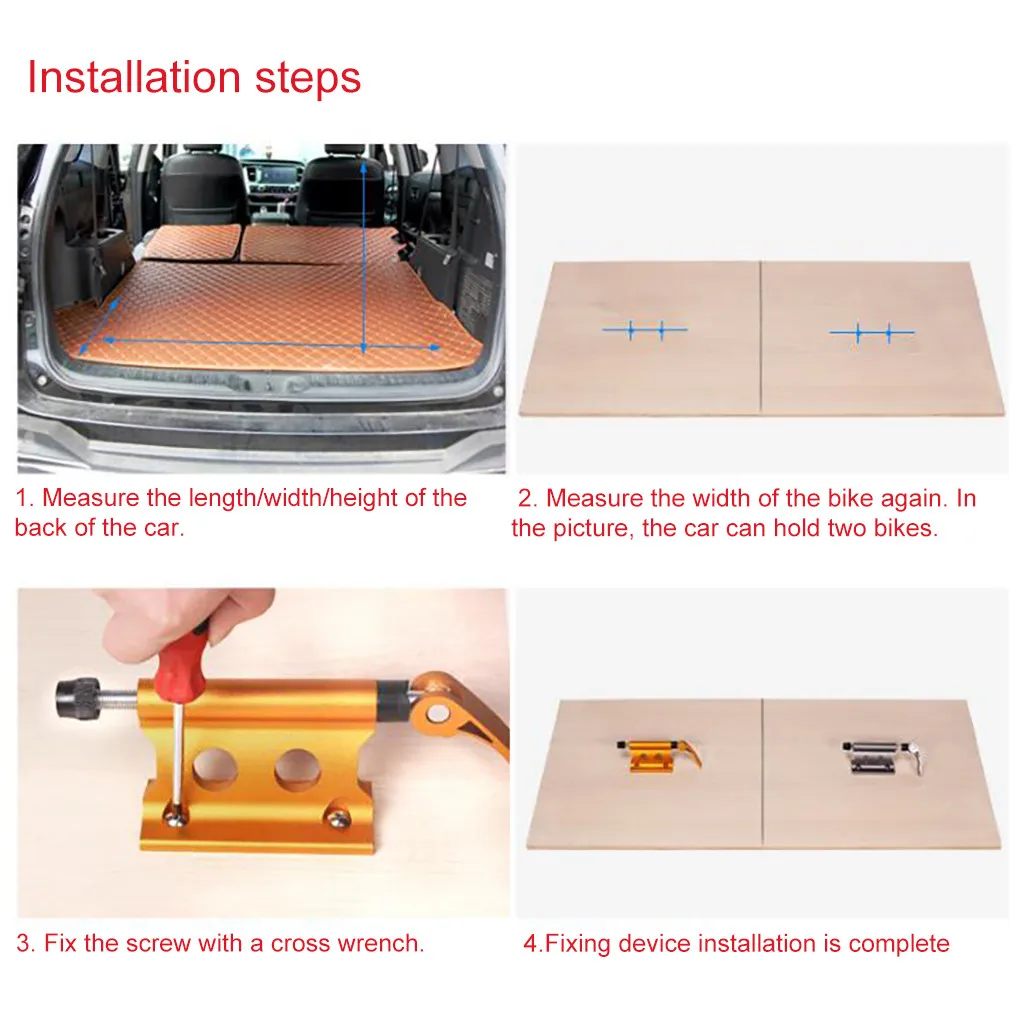 Installation steps

1. Measure the length/width/height of the back of the car.

2. Measure the width of the bike again. In the picture, the car can hold two bikes.

3. Fix the screw with a cross wrench.

4.Fixing device installation is complete