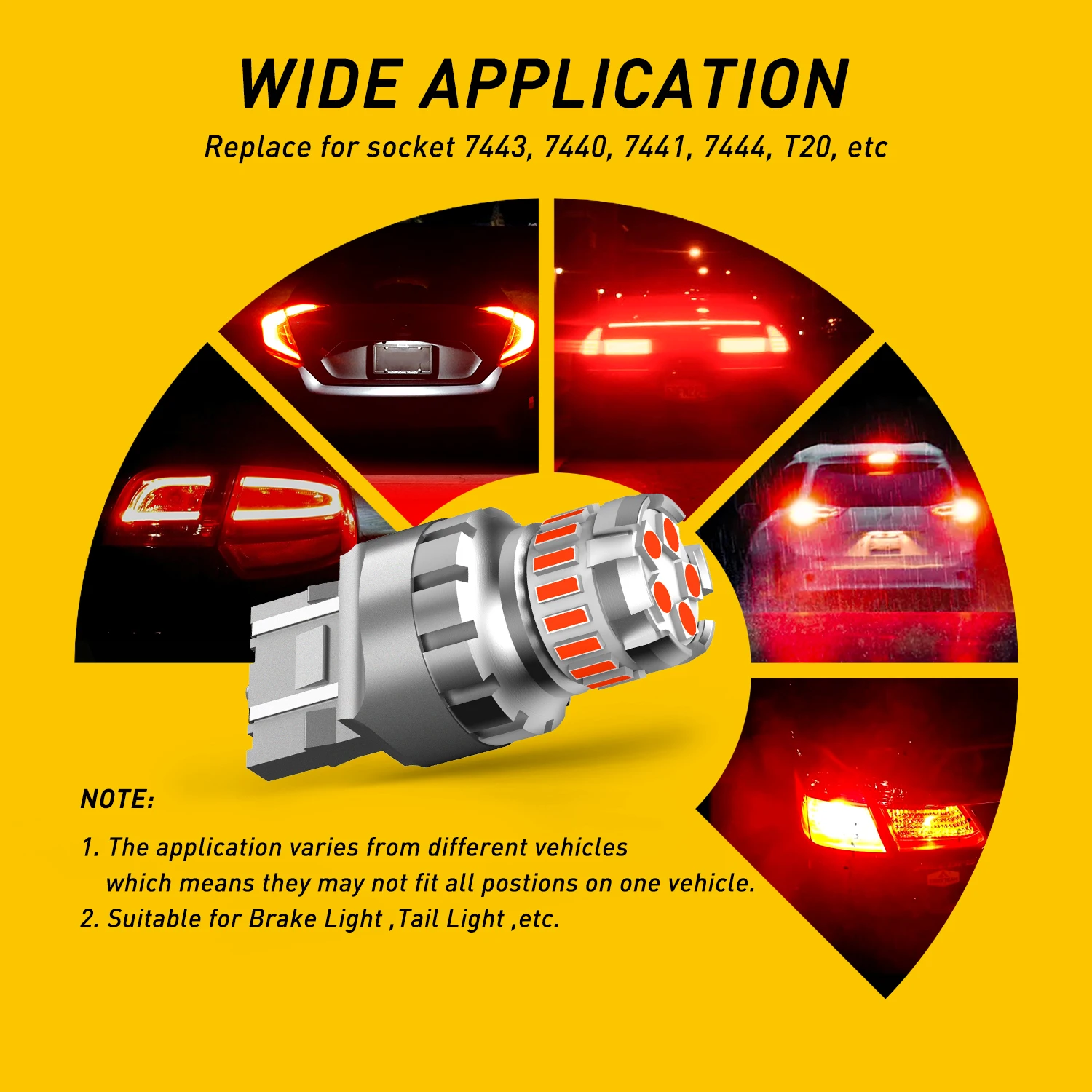 WIDE APPLICATION

Replace for socket 7443, 7440, 7441, 7444, T20, etc

NOTE:

1. The application varies from different vehicles which means they may not fit all postions on one vehicle.
2. Suitable for Brake Light ,Tail Light ,etc.