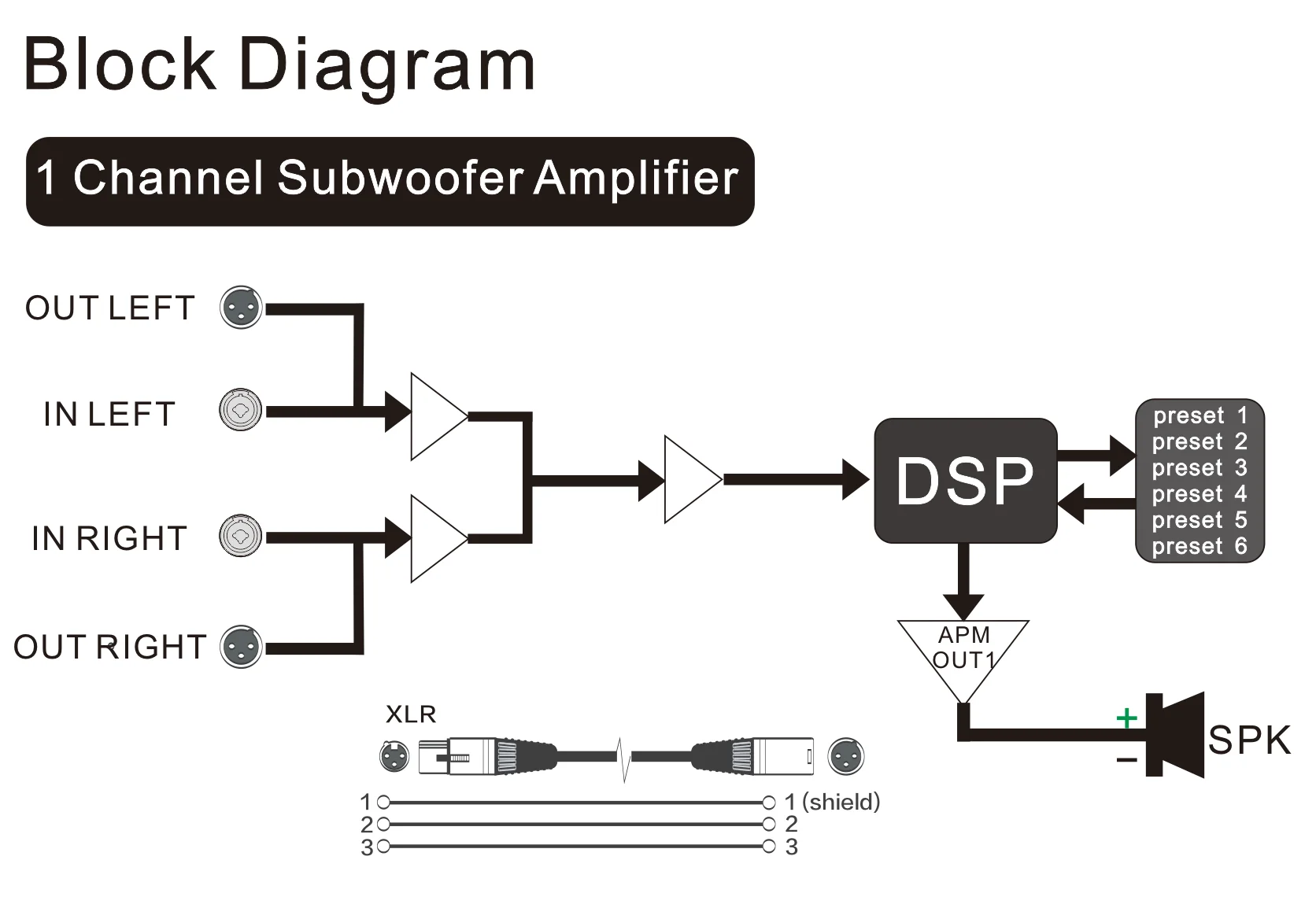 Block Diagram

1 Channel Subwoofer Amplifier

OUT LEFT

IN LEFT

IN RIGHT

OUT RIGHT

DSP

preset 1
preset 2
preset 3
preset 4
preset 5
preset 6

APM
OUT1

+
−
SPK

XLR

1
2
3

1 (shield)
2
3