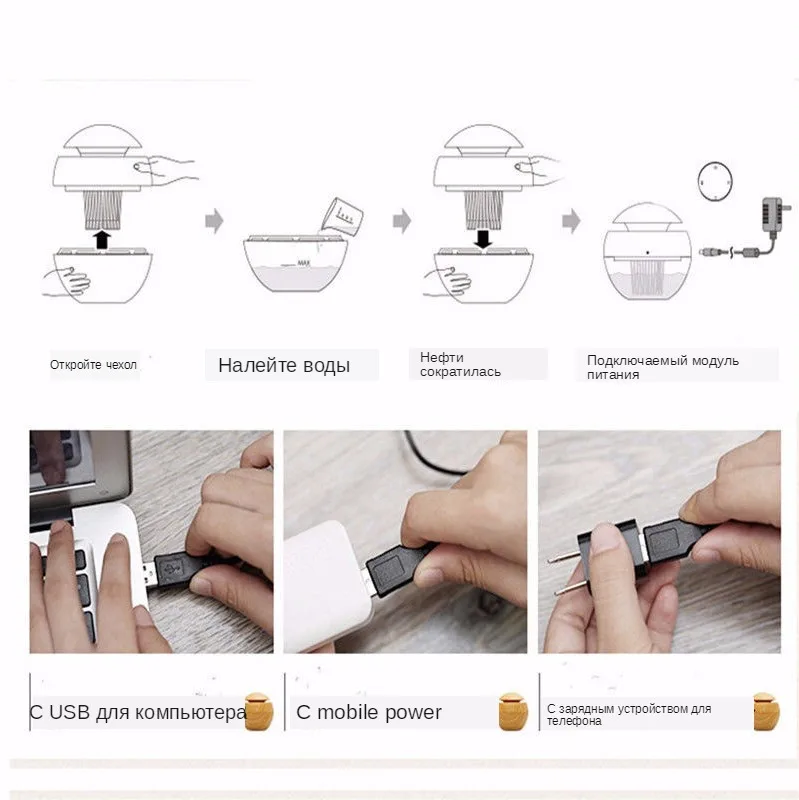 MAX

Откройте чехол

Налейте воды

Нефти сократилась

Подключаемый модуль питания

С USB для компьютера

С mobile power

С зарядным устройством для телефона