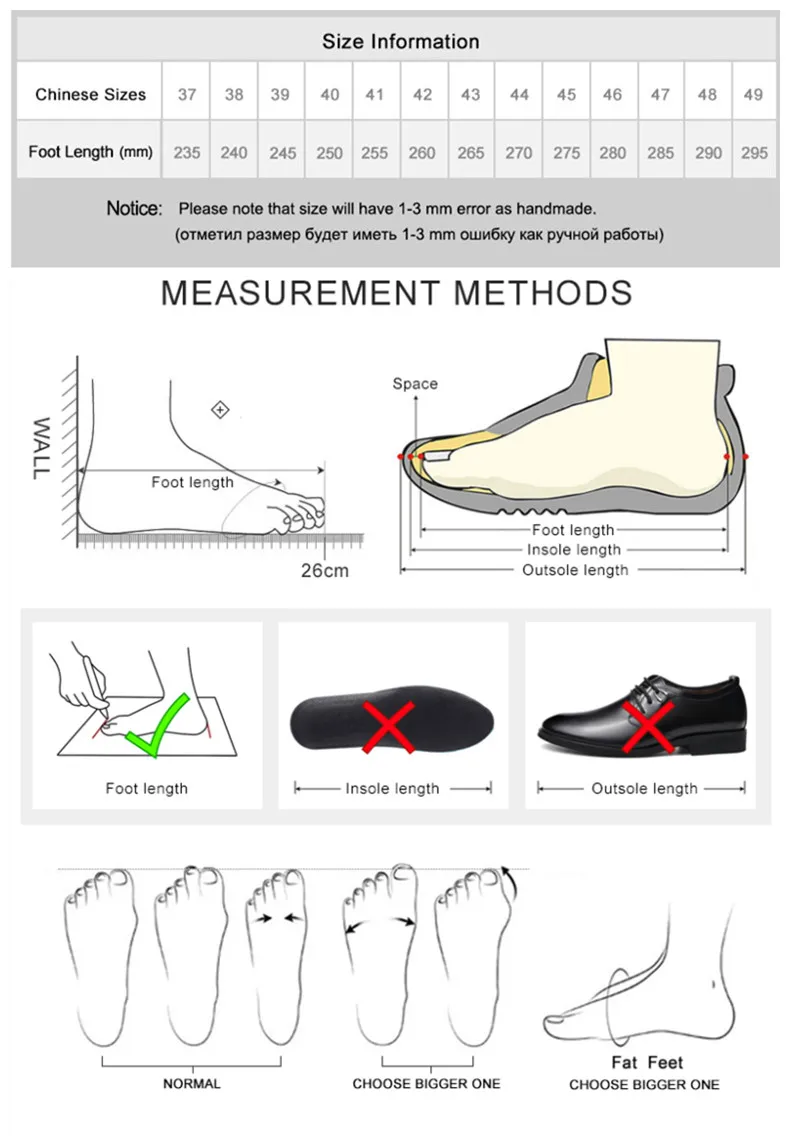 Size Information

| Chinese Sizes | 37 | 38 | 39 | 40 | 41 | 42 | 43 | 44 | 45 | 46 | 47 | 48 | 49 |
|---|---|---|---|---|---|---|---|---|---|---|---|---|---|
| Foot Length (mm) | 235 | 240 | 245 | 250 | 255 | 260 | 265 | 270 | 275 | 280 | 285 | 290 | 295 |

Notice: Please note that size will have 1-3 mm error as handmade.
(отметил размер будет иметь 1-3 mm ошибку как ручной работы)

MEASUREMENT METHODS

WALL
Foot length
26cm

Space
Foot length
Insole length
Outsole length

Foot length

Insole length

Outsole length

NORMAL

CHOOSE BIGGER ONE

Fat Feet
CHOOSE BIGGER ONE