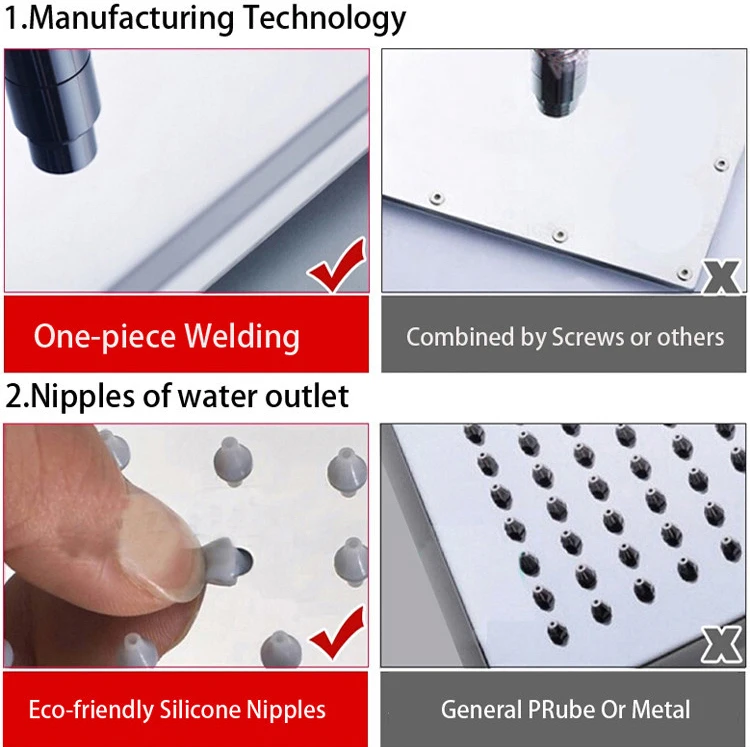 1.Manufacturing Technology

One-piece Welding

Combined by Screws or others

2.Nipples of water outlet

Eco-friendly Silicone Nipples

General PRube Or Metal