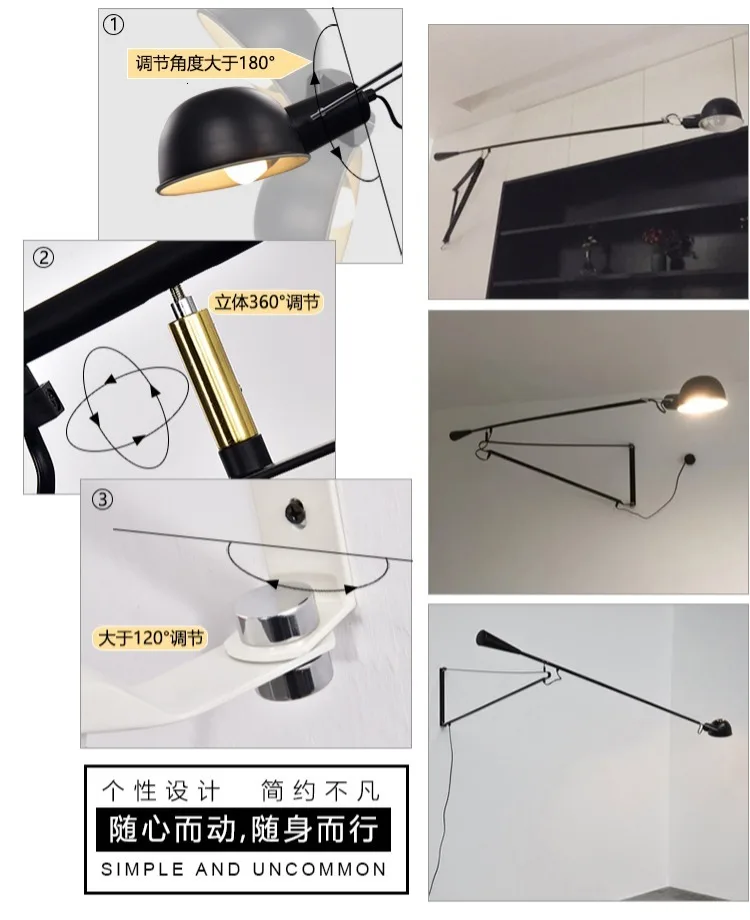 ①
调节角度大于180°

②
立体360°调节

③
大于120°调节

个性设计 简约不凡
随心而动,随身而行
SIMPLE AND UNCOMMON