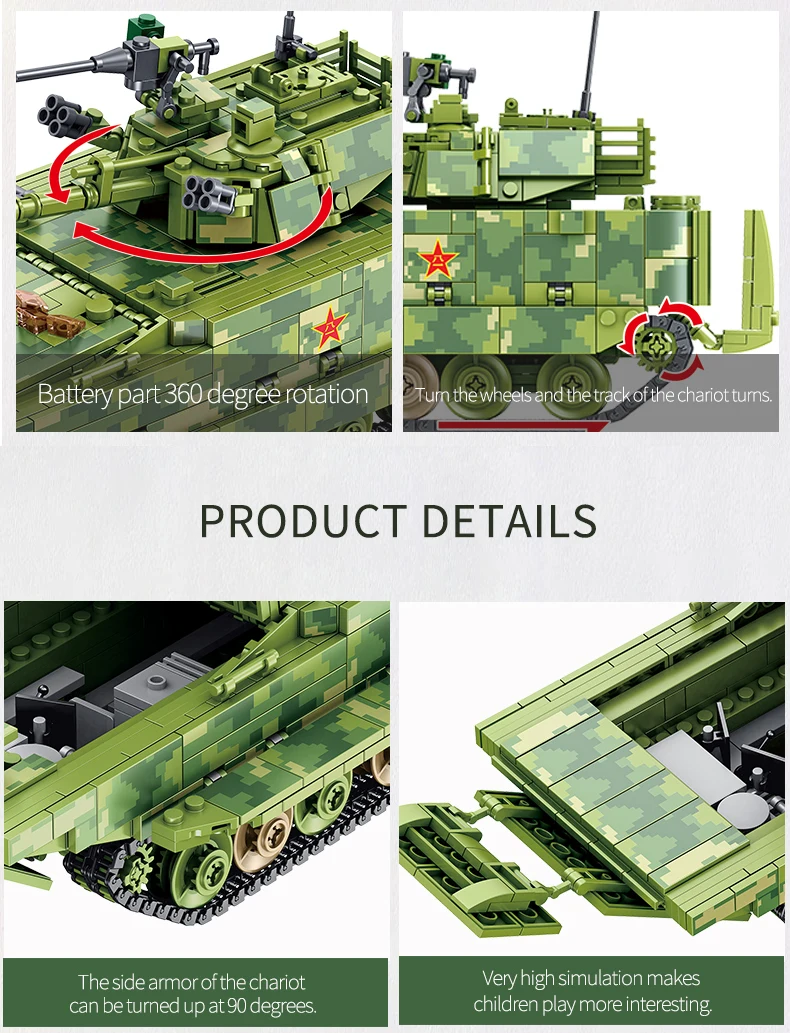 Battery part 360 degree rotation

Turn the wheels and the track of the chariot turns.

PRODUCT DETAILS

The side armor of the chariot can be turned up at 90 degrees.

Very high simulation makes children play more interesting.