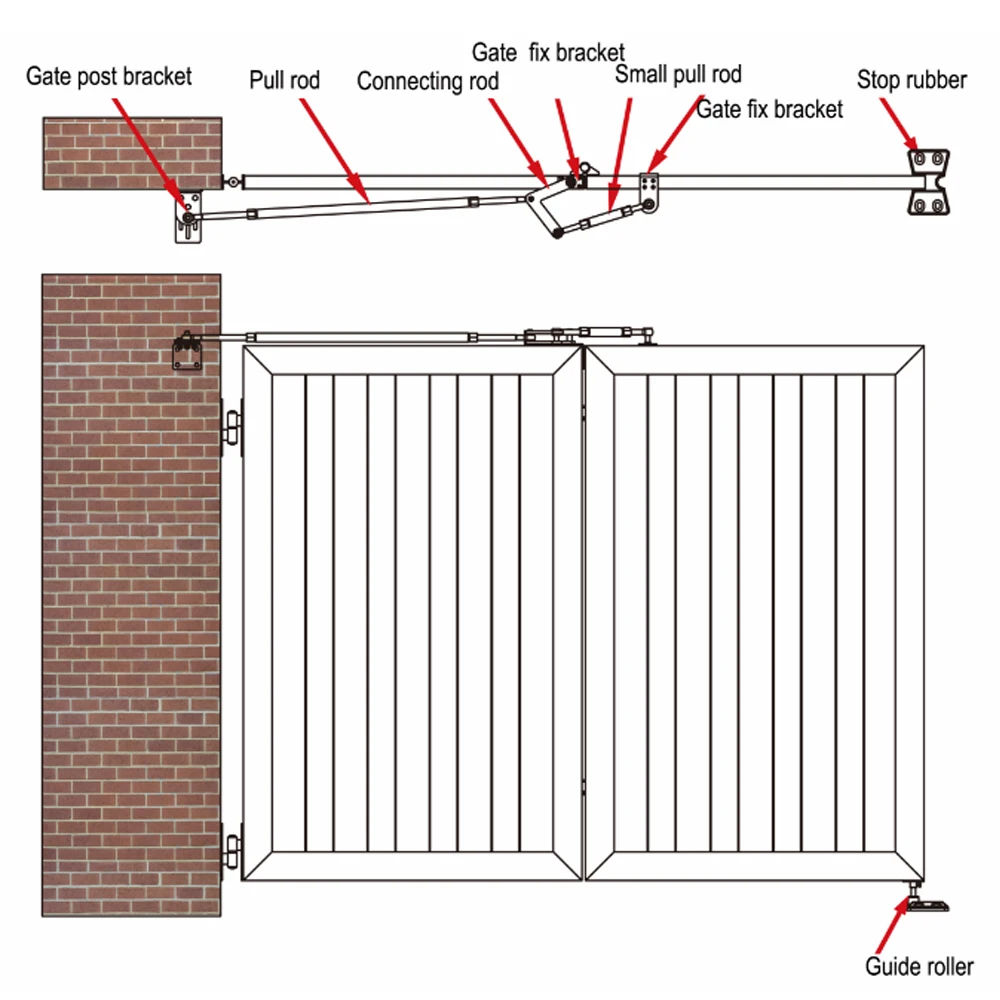 Gate post bracket
Pull rod
Connecting rod
Gate fix bracket
Small pull rod
Gate fix bracket
Stop rubber
Guide roller