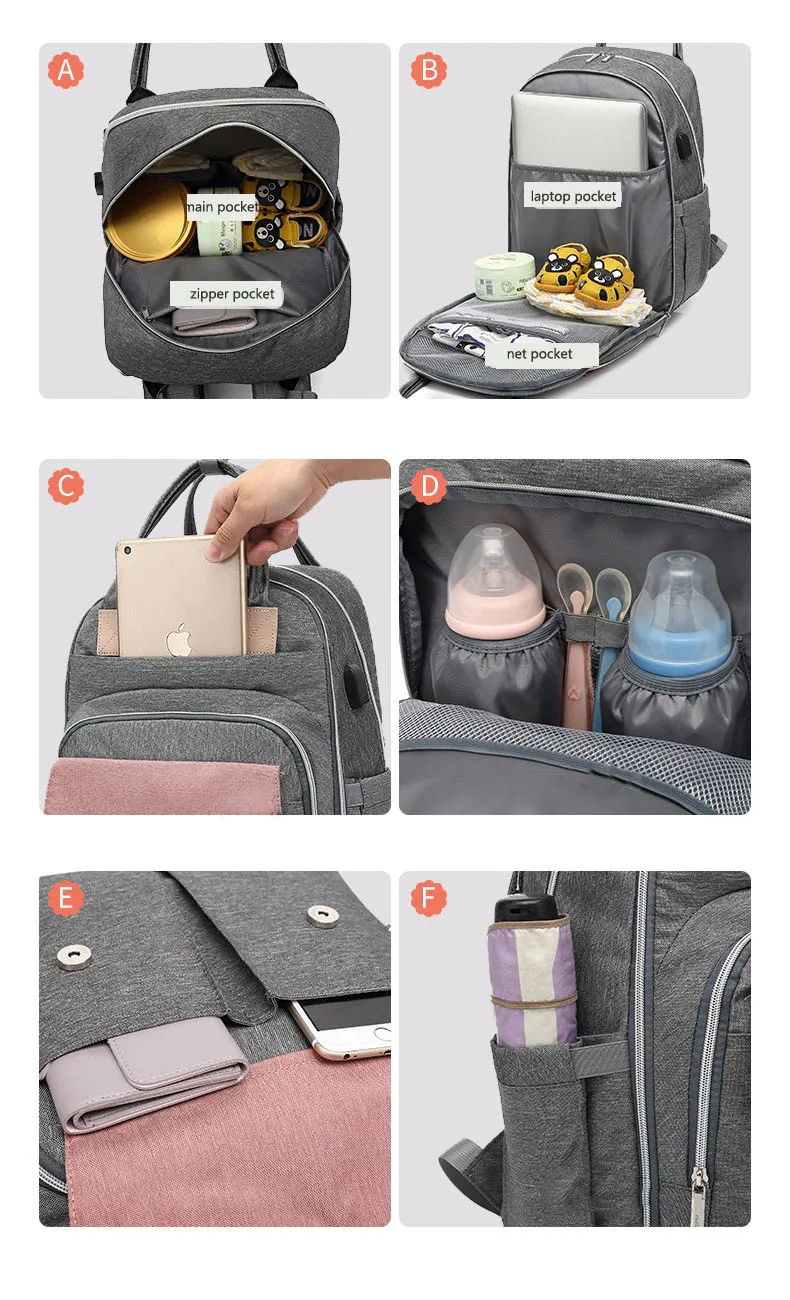 A

main pocket

zipper pocket

B

laptop pocket

net pocket

C

D

E

F