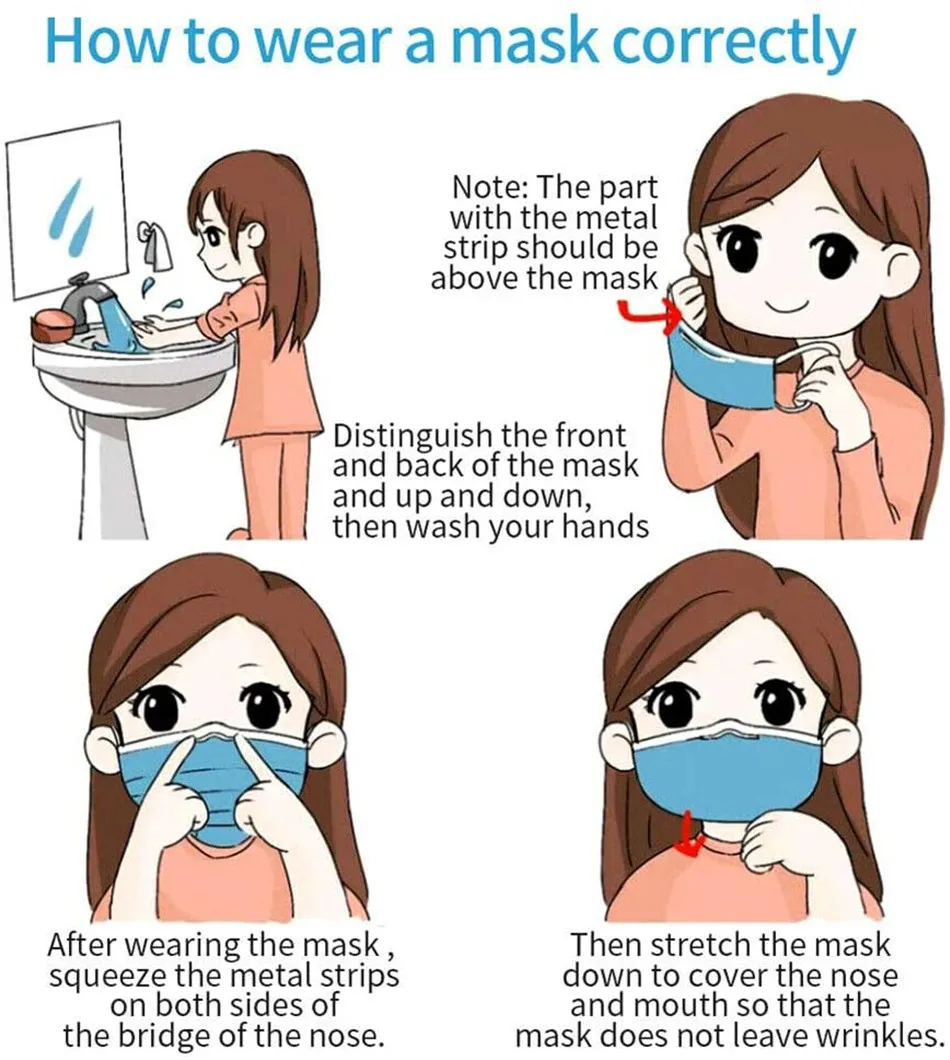 How to wear a mask correctly

Note: The part with the metal strip should be above the mask

Distinguish the front and back of the mask and up and down, then wash your hands

After wearing the mask , squeeze the metal strips on both sides of the bridge of the nose.

Then stretch the mask down to cover the nose and mouth so that the mask does not leave wrinkles.