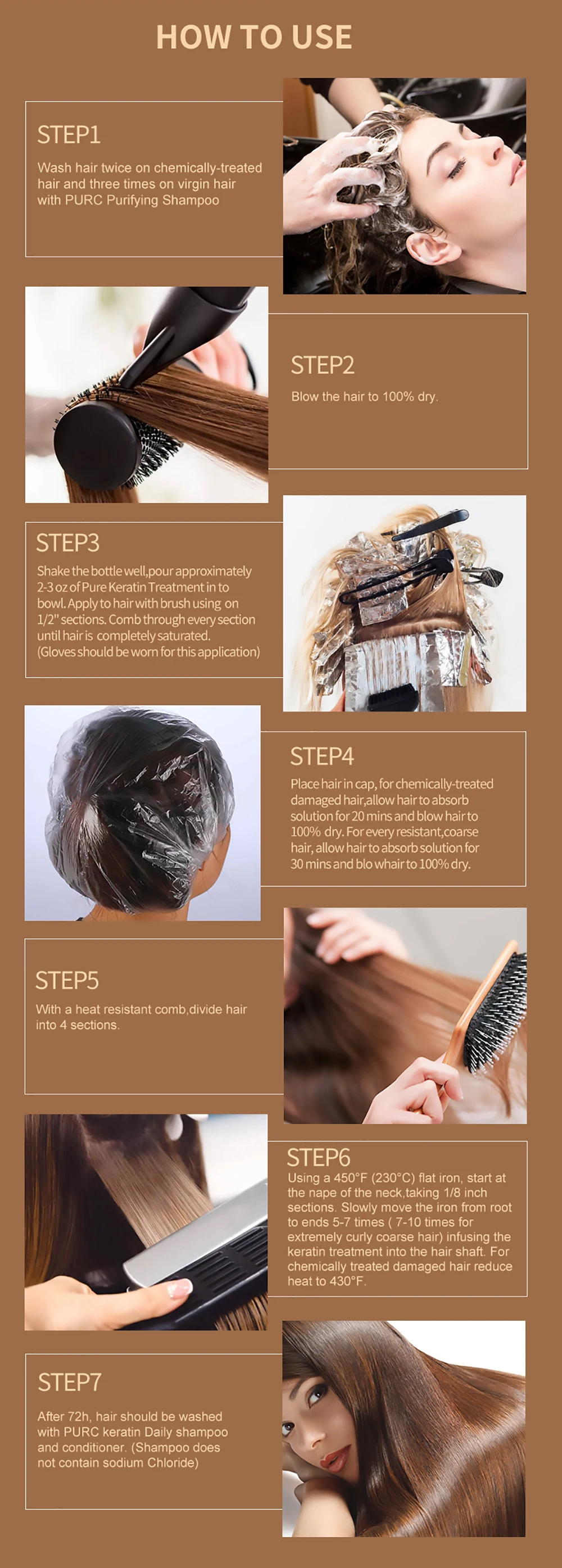 HOW TO USE

STEP1

Wash hair twice on chemically-treated hair and three times on virgin hair with PURC Purifying Shampoo

STEP2

Blow the hair to 100% dry.

STEP3

Shake the bottle well,pour approximately 2-3 oz of Pure Keratin Treatment in to bowl. Apply to hair with brush using on 1/2" sections. Comb through every section until hair is completely saturated. (Gloves should be worn for this application)

STEP4

Place hair in cap, for chemically-treated damaged hair,allow hair to absorb solution for 20 mins and blow hair to 100% dry. For every resistant,coarse hair, allow hair to absorb solution for 30 mins and blo whair to 100% dry.

STEP5

With a heat resistant comb,divide hair into 4 sections.

STEP6

Using a 450°F (230°C) flat iron, start at the nape of the neck,taking 1/8 inch sections. Slowly move the iron from root to ends 5-7 times ( 7-10 times for extremely curly coarse hair) infusing the keratin treatment into the hair shaft. For chemically treated damaged hair reduce heat to 430°F.

STEP7

After 72h, hair should be washed with PURC keratin Daily shampoo and conditioner. (Shampoo does not contain sodium Chloride)