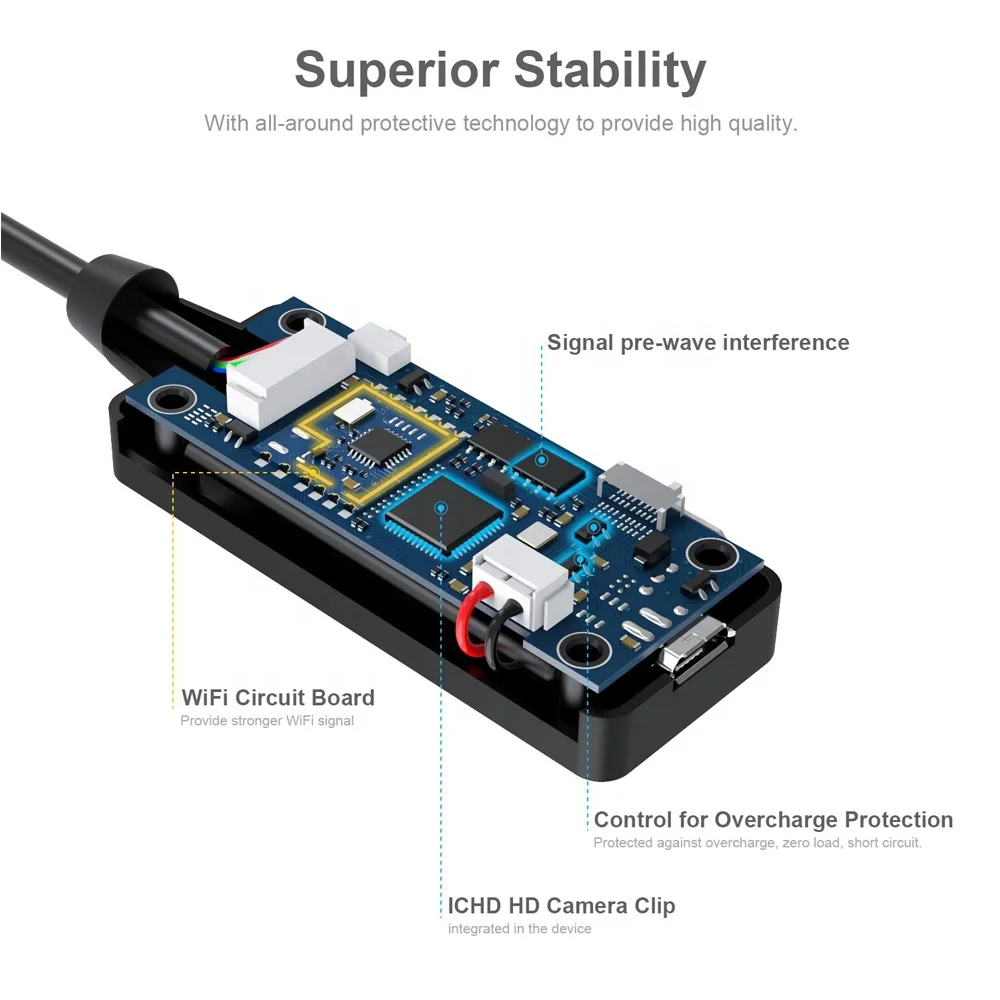 Superior Stability

With all-around protective technology to provide high quality.

Signal pre-wave interference

WiFi Circuit Board

Provide stronger WiFi signal

Control for Overcharge Protection

Protected against overcharge, zero load, short circuit.

ICHD HD Camera Clip

integrated in the device