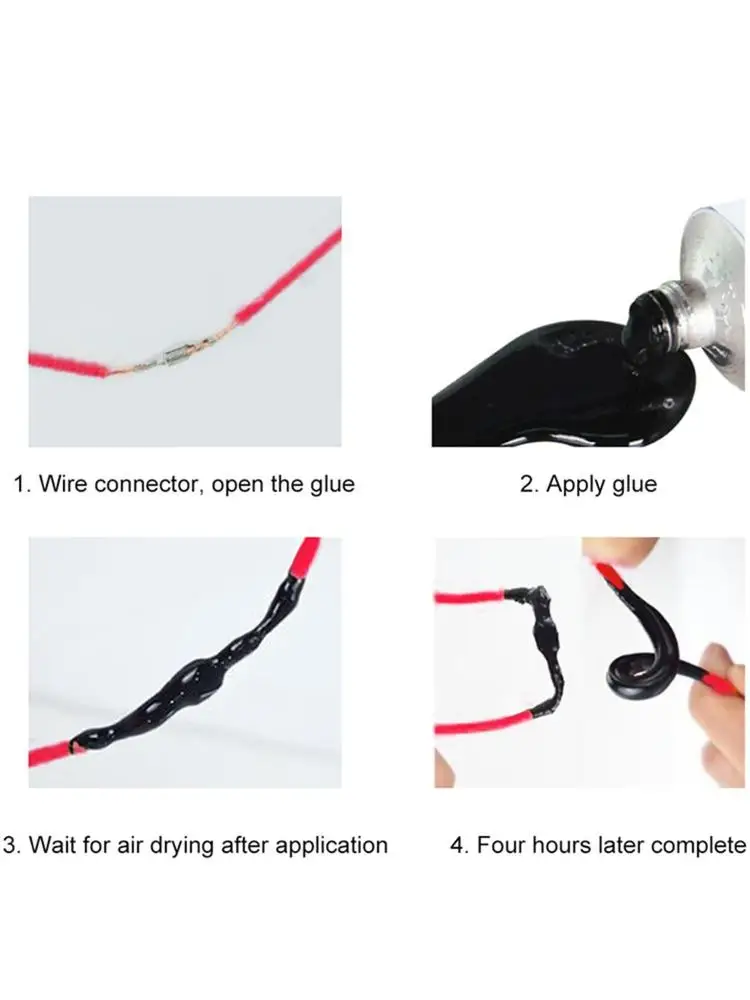 1. Wire connector, open the glue

2. Apply glue

3. Wait for air drying after application

4. Four hours later complete