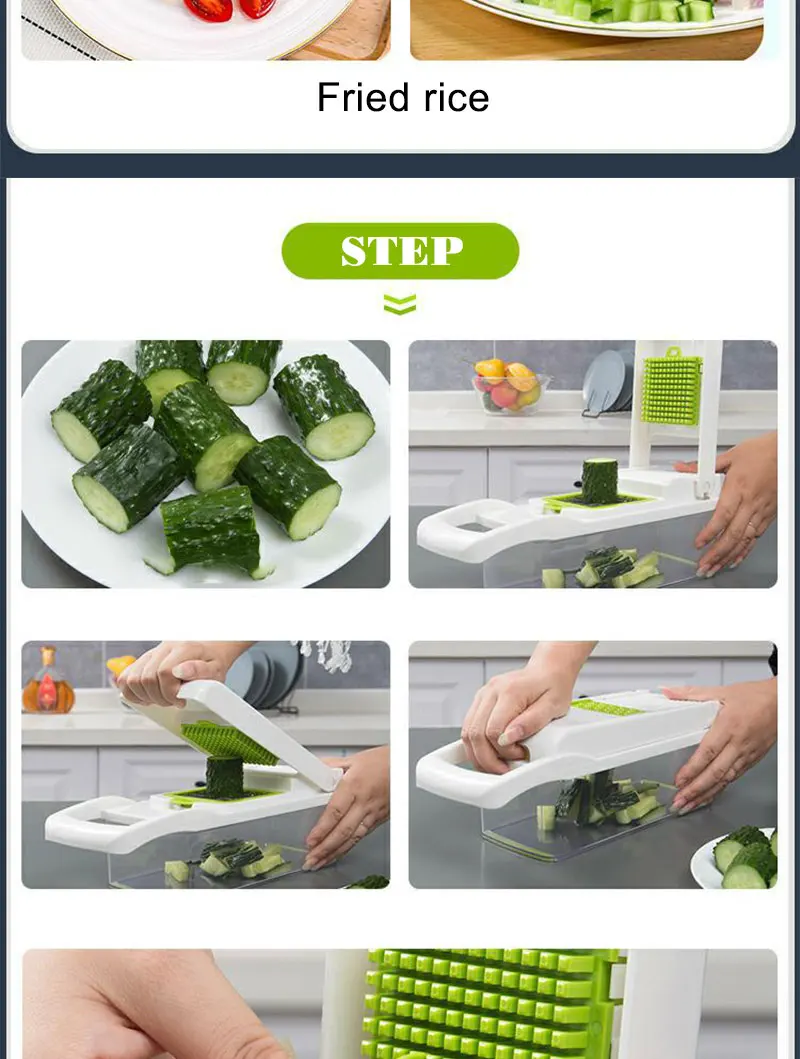 Fried rice

STEP