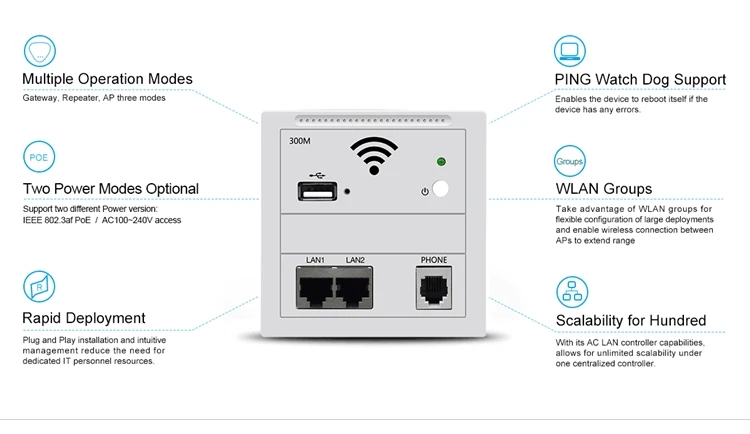 Multiple Operation Modes
Gateway, Repeater, AP three modes

POE
Two Power Modes Optional
Support two different Power version:
IEEE 802.3af PoE / AC100~240V access

Rapid Deployment
Plug and Play installation and intuitive management reduce the need for dedicated IT personnel resources.

300M

LAN1 LAN2

PHONE

PING Watch Dog Support
Enables the device to reboot itself if the device has any errors.

Groups
WLAN Groups
Take advantage of WLAN groups for flexible configuration of large deployments and enable wireless connection between APs to extend range

Scalability for Hundred
With its AC LAN controller capabilities, allows for unlimited scalability under one centralized controller.