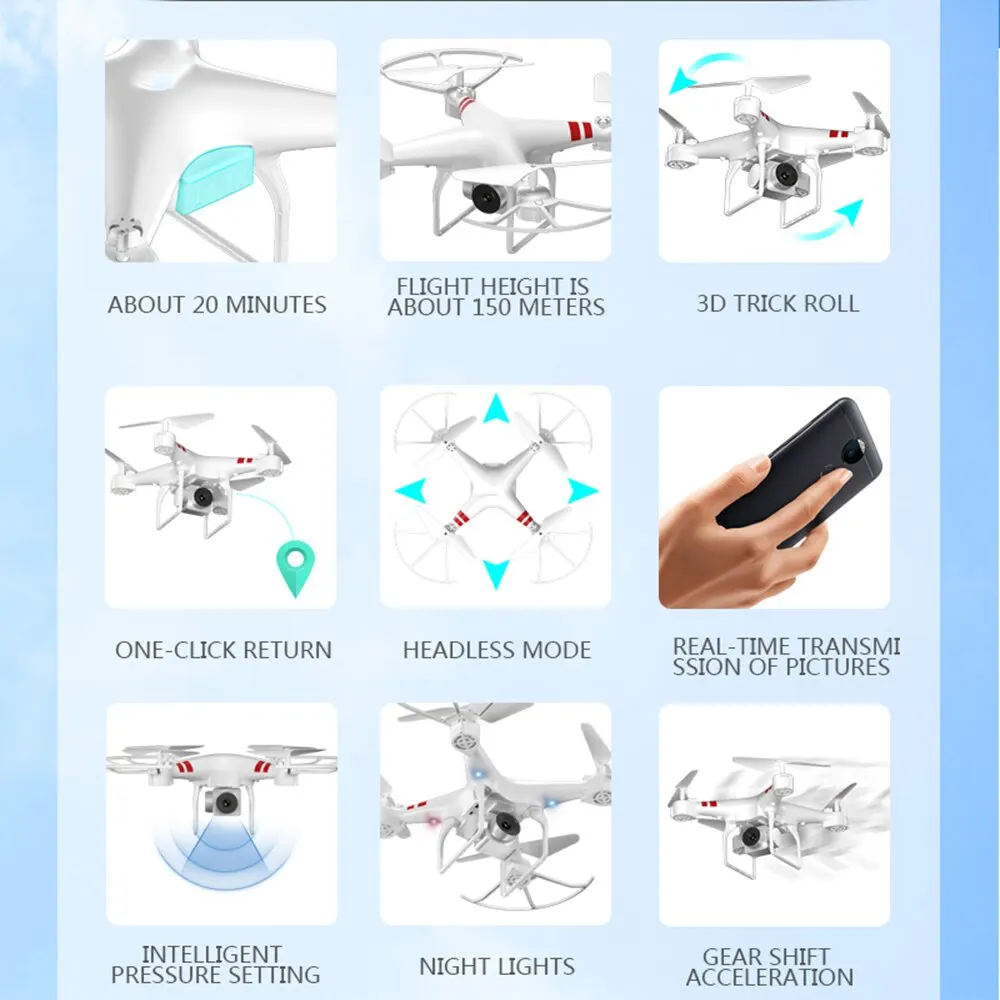 ABOUT 20 MINUTES

FLIGHT HEIGHT IS ABOUT 150 METERS

3D TRICK ROLL

ONE-CLICK RETURN

HEADLESS MODE

REAL-TIME TRANSMI SSION OF PICTURES

INTELLIGENT PRESSURE SETTING

NIGHT LIGHTS

GEAR SHIFT ACCELERATION