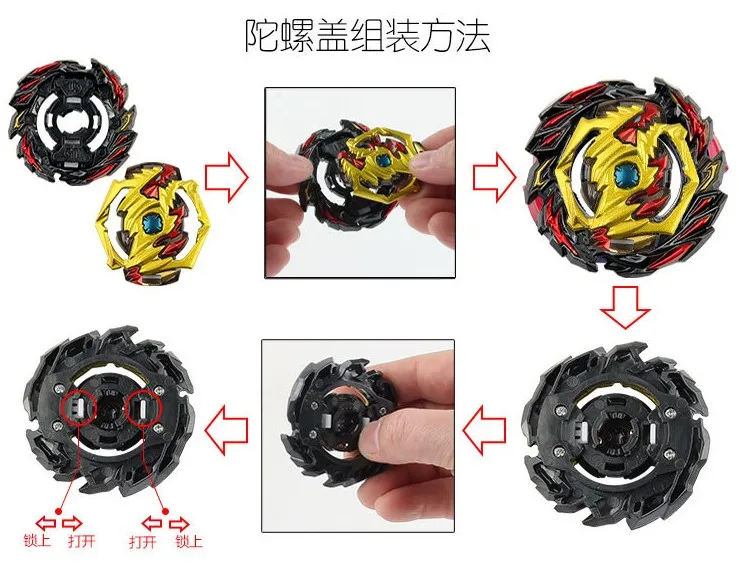 陀螺盖组装方法

锁上 打开

打开 锁上