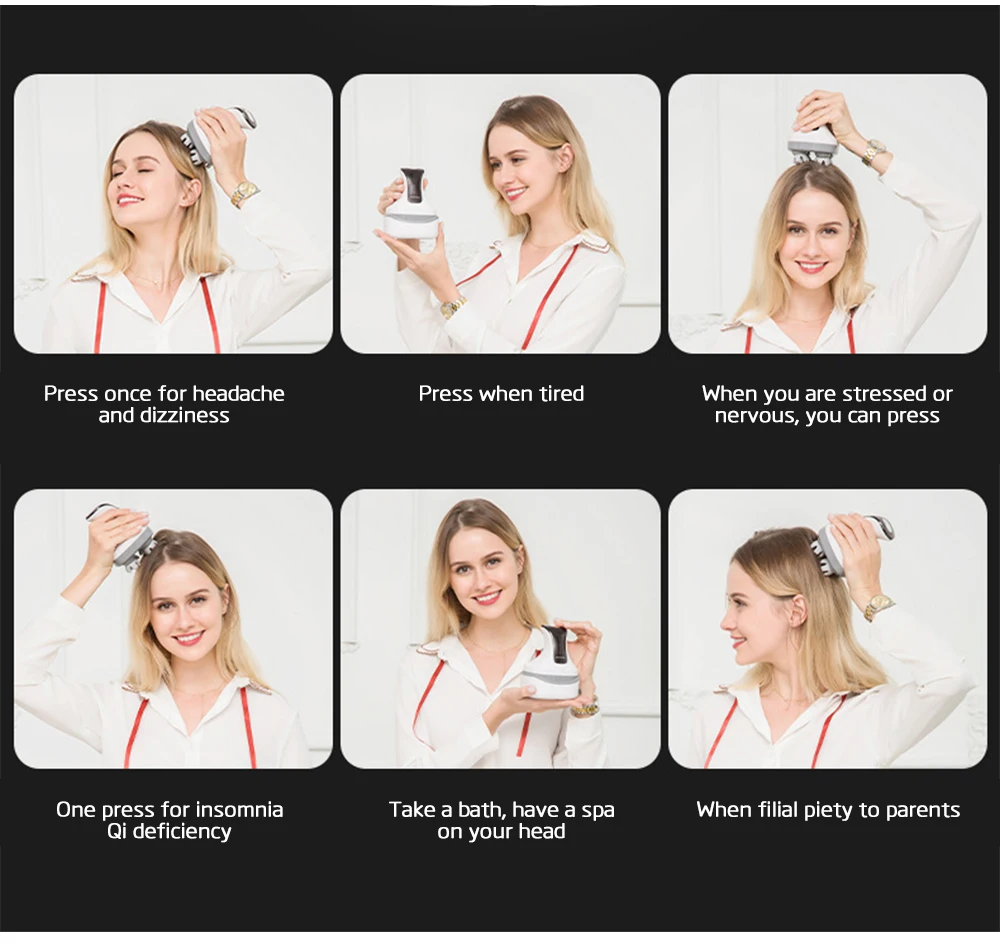 Press once for headache and dizziness

Press when tired

When you are stressed or nervous, you can press

One press for insomnia Qi deficiency

Take a bath, have a spa on your head

When filial piety to parents