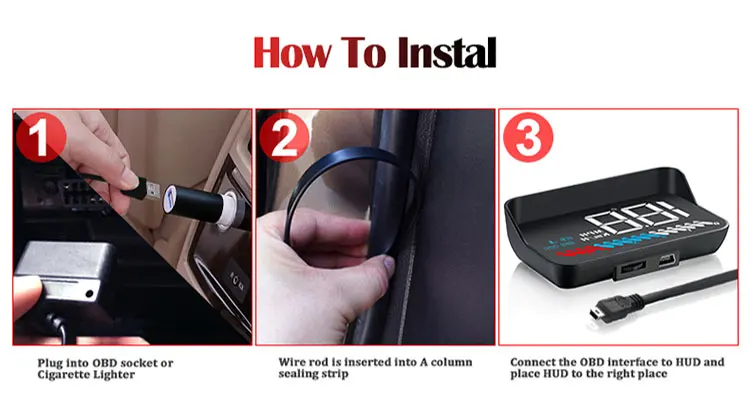 How To Instal

1

2

3

Plug into OBD socket or Cigarette Lighter

Wire rod is inserted into A column sealing strip

Connect the OBD interface to HUD and place HUD to the right place