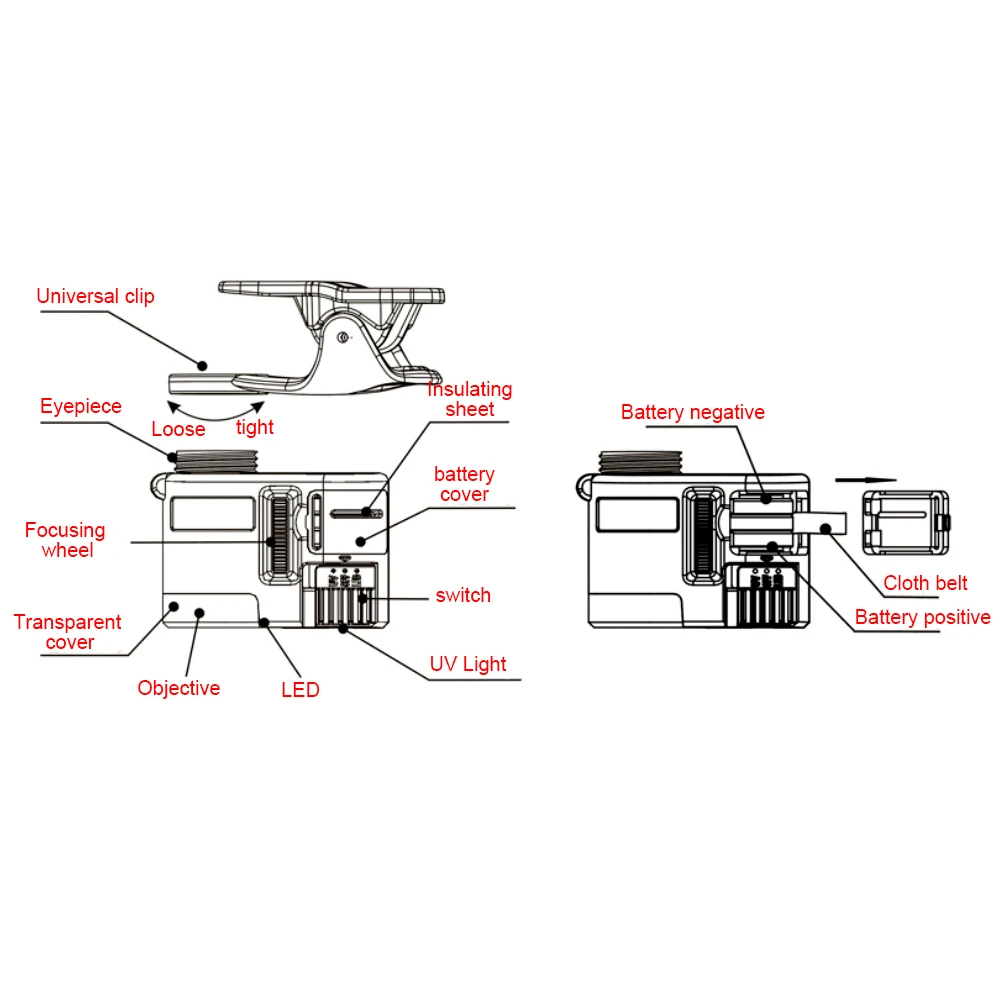 Universal clip

Eyepiece

Loose

tight

Insulating sheet

battery cover

Focusing wheel

switch

Transparent cover

Objective

LED

UV Light

Battery negative

Cloth belt

Battery positive