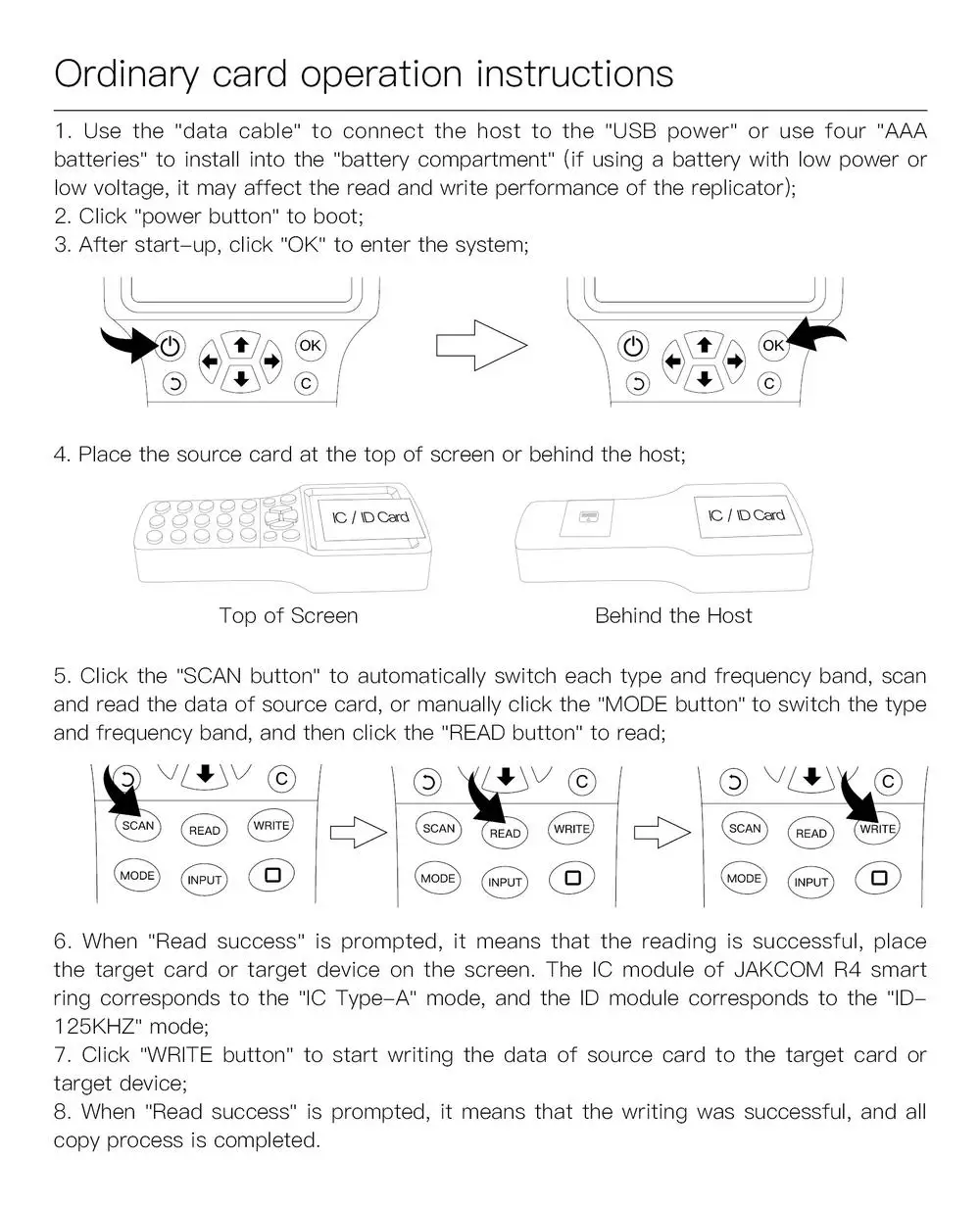 Ordinary card operation instructions

1. Use the "data cable" to connect the host to the "USB power" or use four "AAA batteries" to install into the "battery compartment" (if using a battery with low power or low voltage, it may affect the read and write performance of the replicator);
2. Click "power button" to boot;
3. After start-up, click "OK" to enter the system;

OK
C
OK
C

4. Place the source card at the top of screen or behind the host;

IC / ID Card
IC / ID Card

Top of Screen
Behind the Host

5. Click the "SCAN button" to automatically switch each type and frequency band, scan and read the data of source card, or manually click the "MODE button" to switch the type and frequency band, and then click the "READ button" to read;

C
SCAN
READ
WRITE
MODE
INPUT
C
SCAN
READ
WRITE
MODE
INPUT
C
SCAN
READ
WRITE
MODE
INPUT

6. When "Read success" is prompted, it means that the reading is successful, place the target card or target device on the screen. The IC module of JAKCOM R4 smart ring corresponds to the "IC Type-A" mode, and the ID module corresponds to the "ID-125KHZ" mode;
7. Click "WRITE button" to start writing the data of source card to the target card or target device;
8. When "Read success" is prompted, it means that the writing was successful, and all copy process is completed.