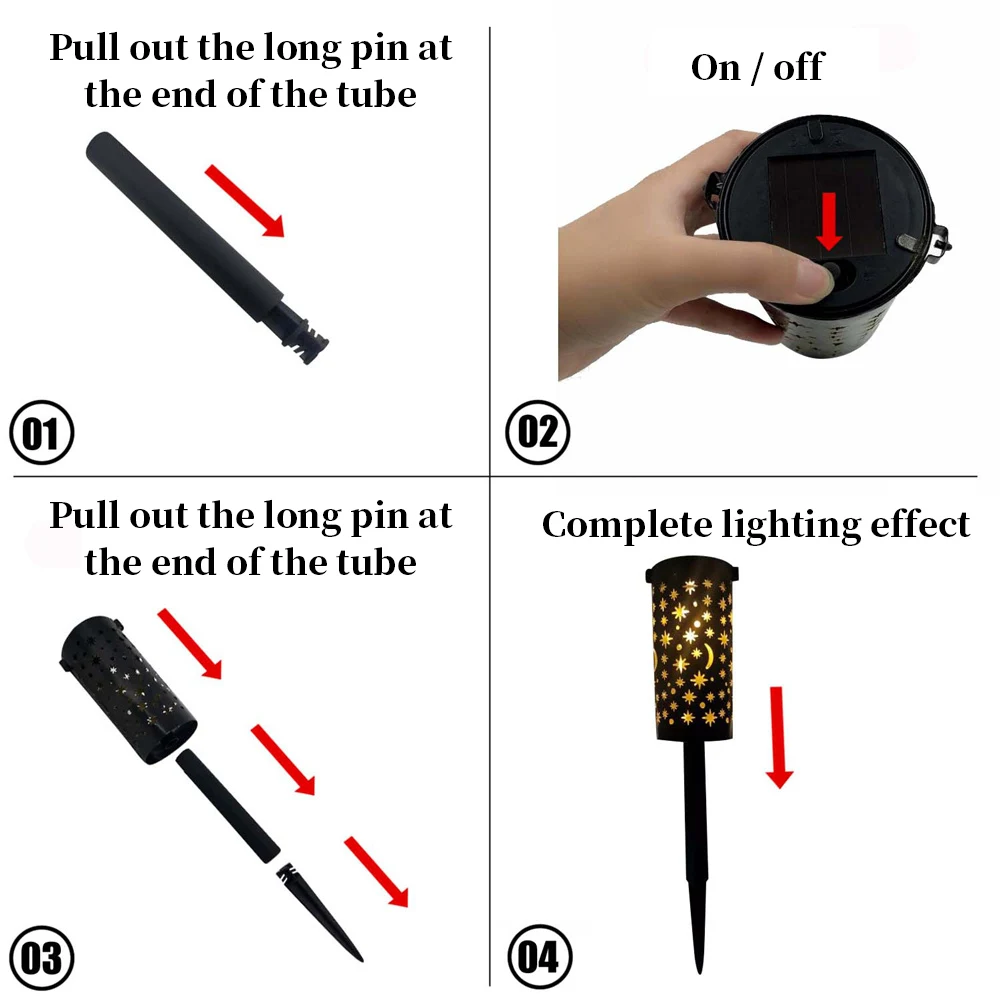 Pull out the long pin at the end of the tube

01

On / off

02

Pull out the long pin at the end of the tube

03

Complete lighting effect

04