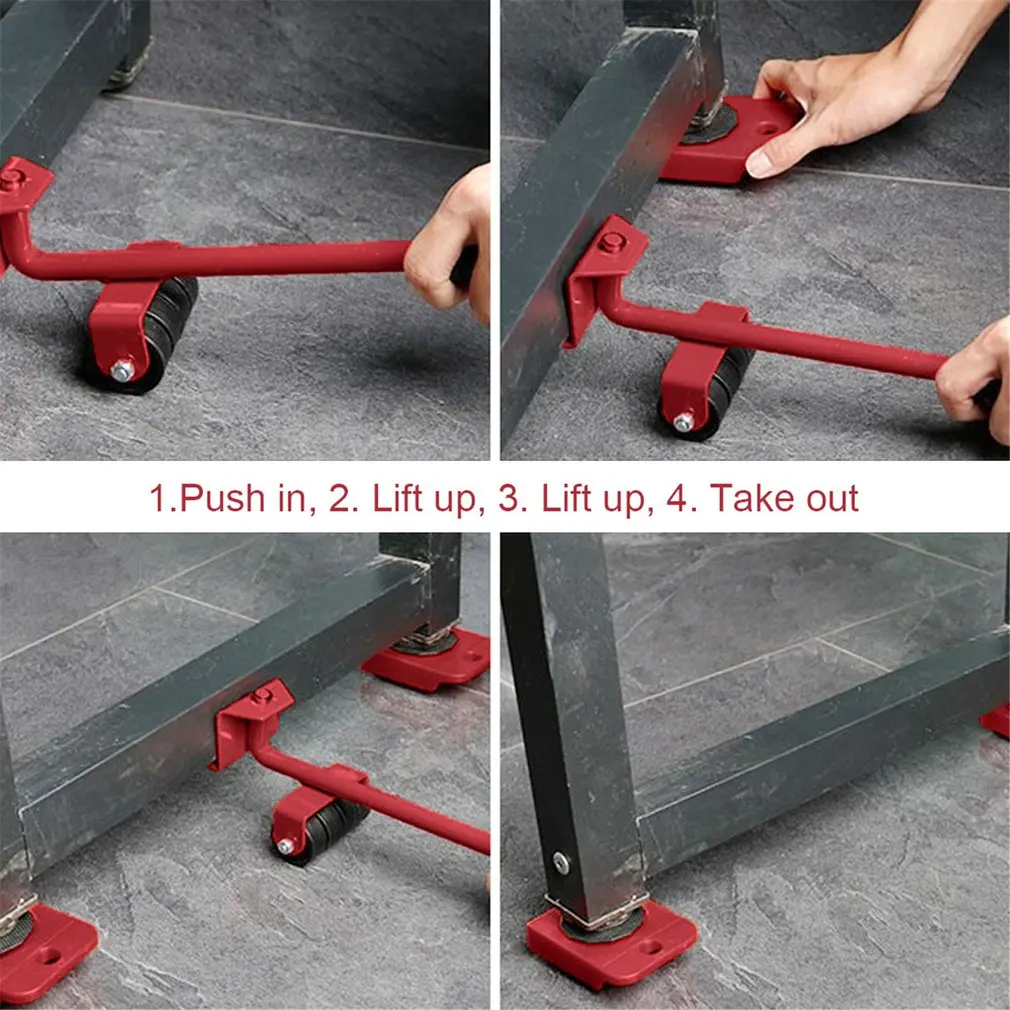 1.Push in, 2. Lift up, 3. Lift up, 4. Take out