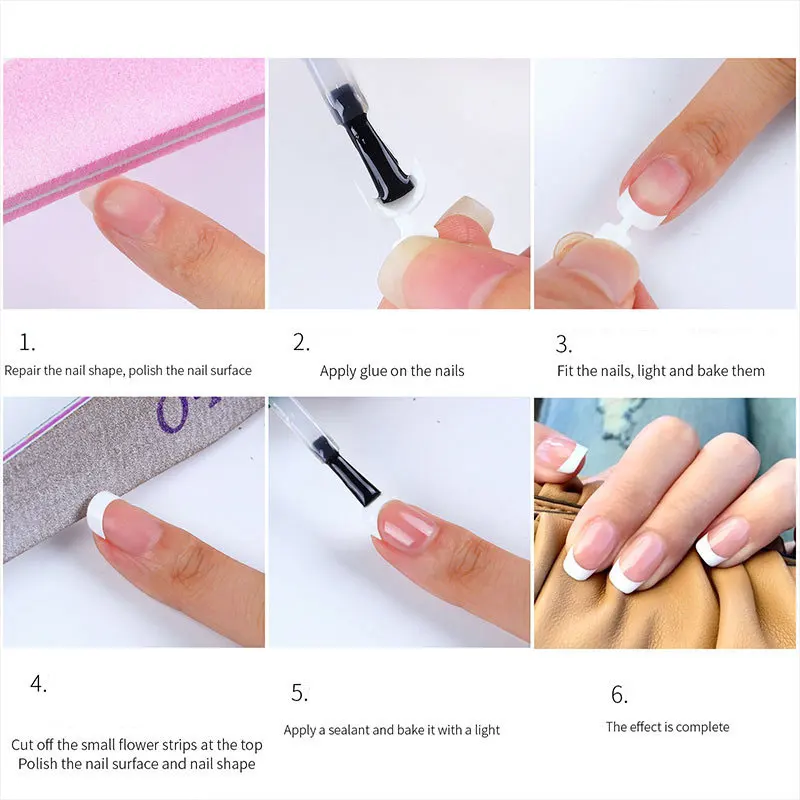 1.
Repair the nail shape, polish the nail surface

2.
Apply glue on the nails

3.
Fit the nails, light and bake them

4.
Cut off the small flower strips at the top
Polish the nail surface and nail shape

5.
Apply a sealant and bake it with a light

6.
The effect is complete