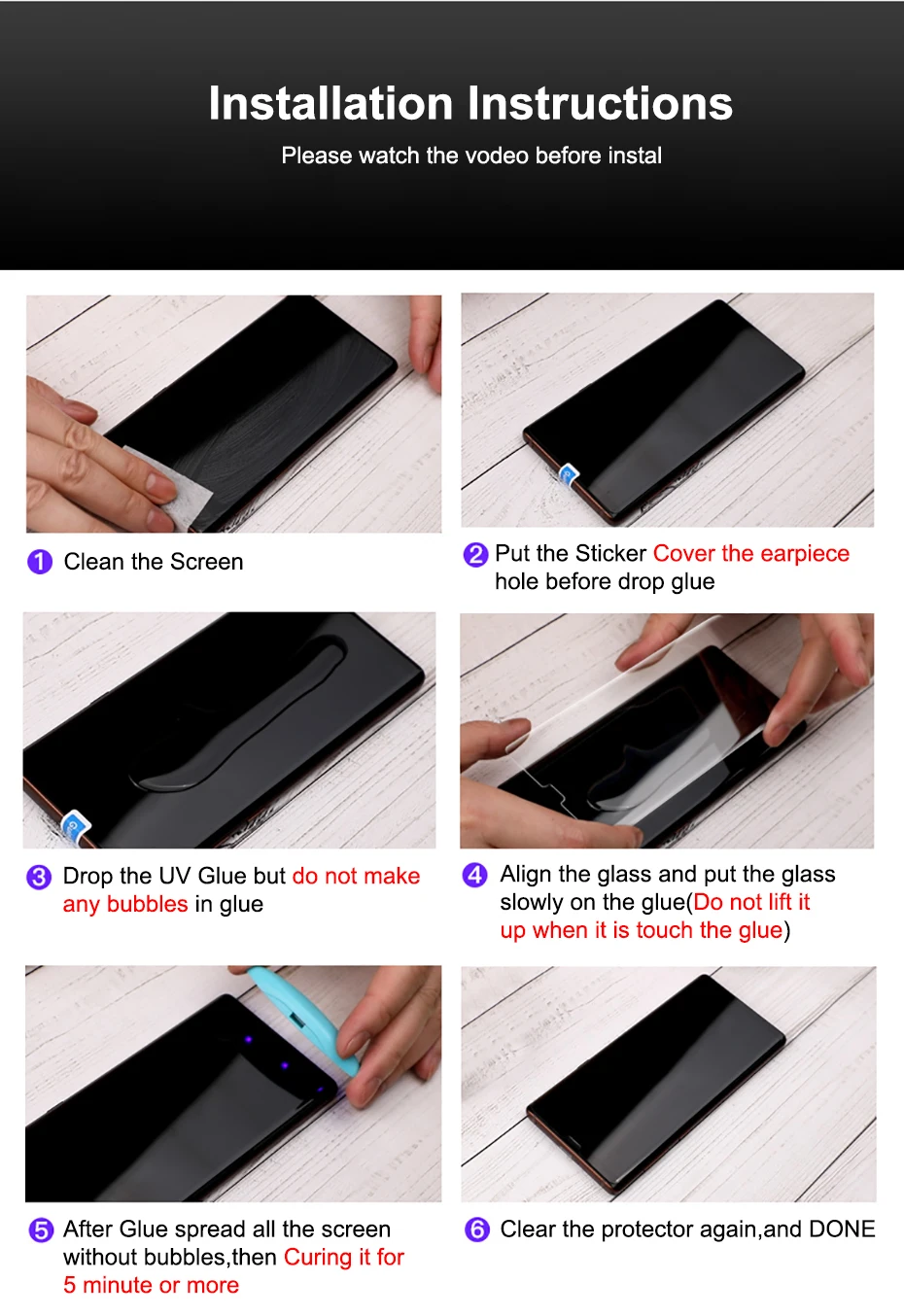 Installation Instructions

Please watch the vodeo before instal

1 Clean the Screen

2 Put the Sticker Cover the earpiece hole before drop glue

3 Drop the UV Glue but do not make any bubbles in glue

4 Align the glass and put the glass slowly on the glue(Do not lift it up when it is touch the glue)

5 After Glue spread all the screen without bubbles,then Curing it for 5 minute or more

6 Clear the protector again,and DONE