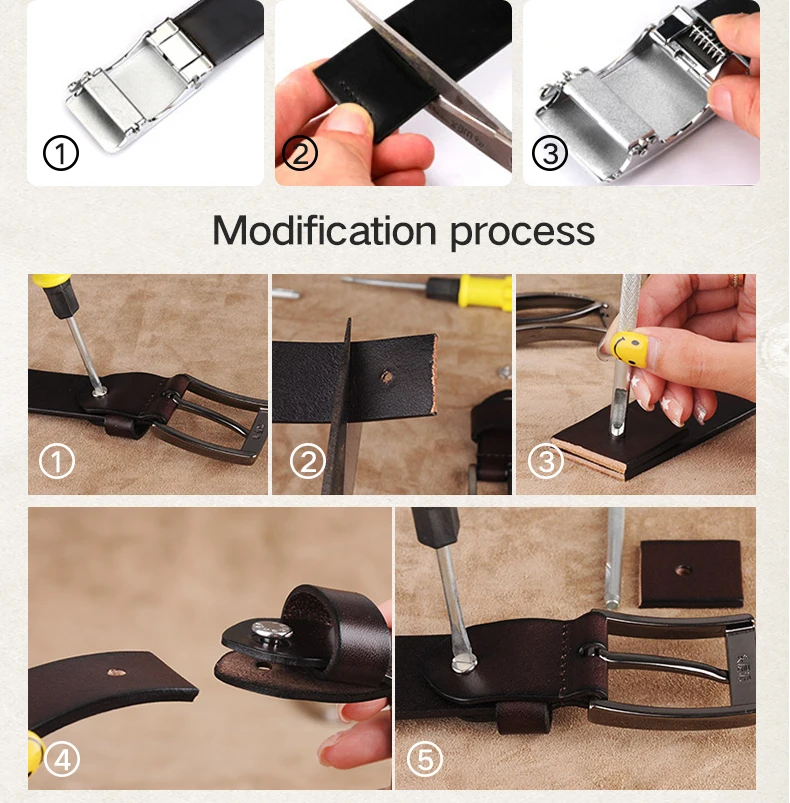 ①
②
③

Modification process

①
②
③
④
⑤