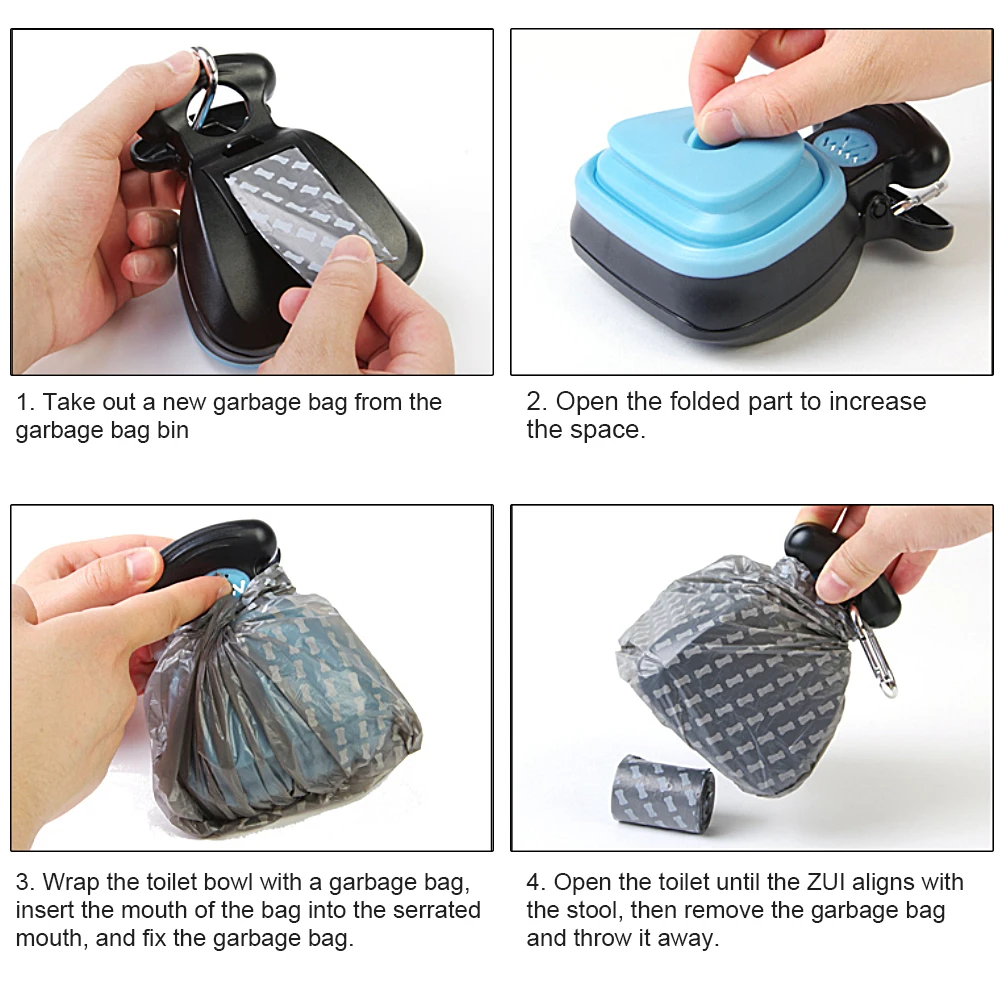 1. Take out a new garbage bag from the garbage bag bin

2. Open the folded part to increase the space.

3. Wrap the toilet bowl with a garbage bag, insert the mouth of the bag into the serrated mouth, and fix the garbage bag.

4. Open the toilet until the ZUI aligns with the stool, then remove the garbage bag and throw it away.