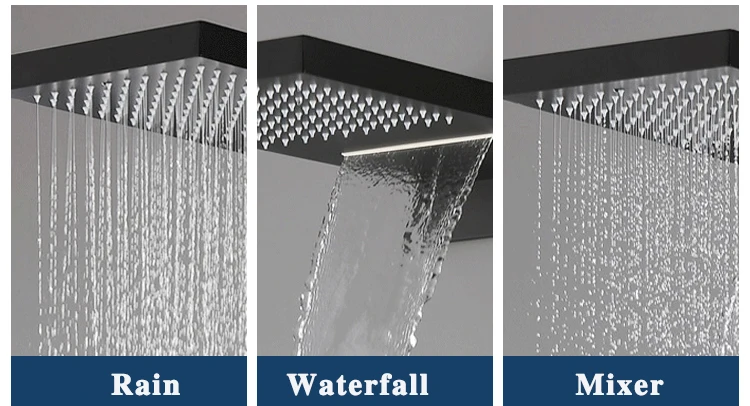 Rain

Waterfall

Mixer