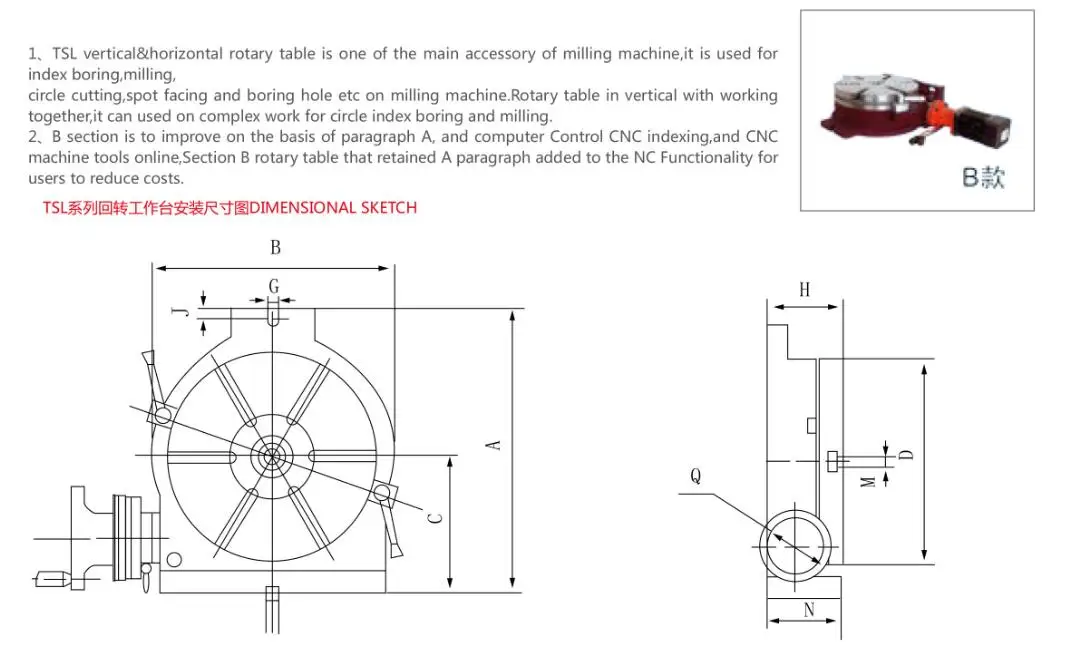 1、TSL vertical&horizontal rotary table is one of the main accessory of milling machine,it is used for index boring,milling,
circle cutting,spot facing and boring hole etc on milling machine.Rotary table in vertical with working together,it can used on complex work for circle index boring and milling.
2、B section is to improve on the basis of paragraph A, and computer Control CNC indexing,and CNC machine tools online,Section B rotary table that retained A paragraph added to the NC Functionality for users to reduce costs.

B款

TSL系列回转工作台安装尺寸图DIMENSIONAL SKETCH

B
G
J
A
C
H
D
M
Q
N