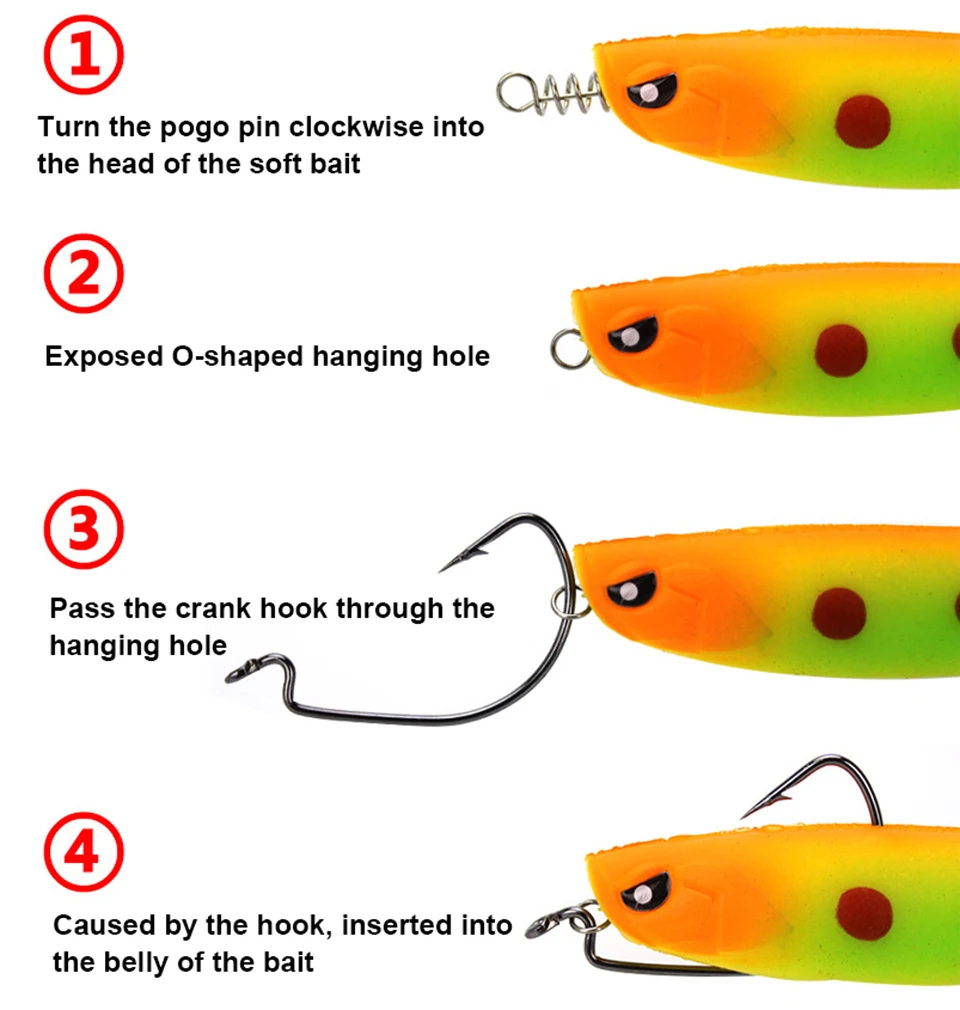 ①
Turn the pogo pin clockwise into the head of the soft bait

②
Exposed O-shaped hanging hole

③
Pass the crank hook through the hanging hole

④
Caused by the hook, inserted into the belly of the bait