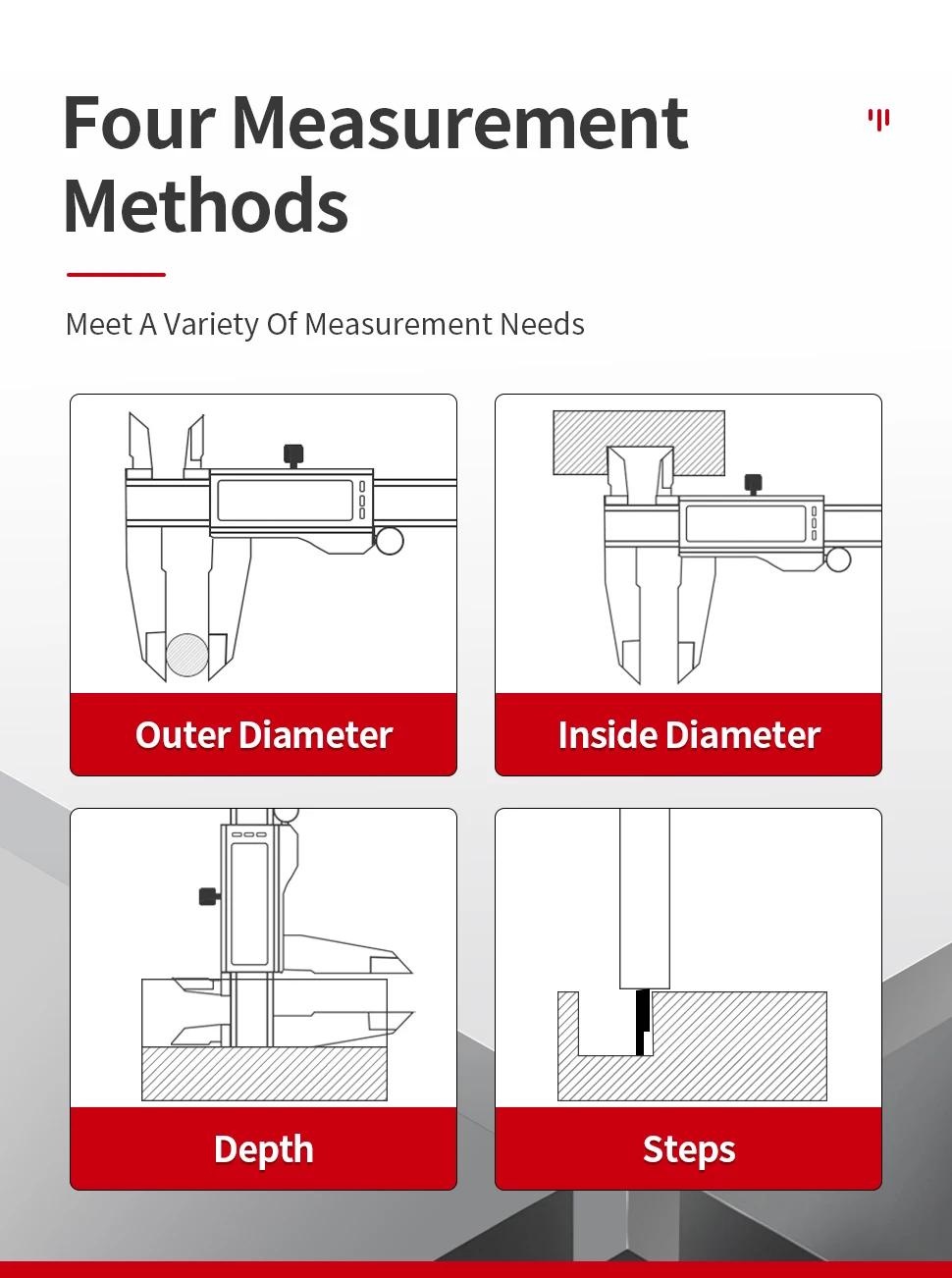 Four Measurement Methods

Meet A Variety Of Measurement Needs

Outer Diameter

Inside Diameter

Depth

Steps