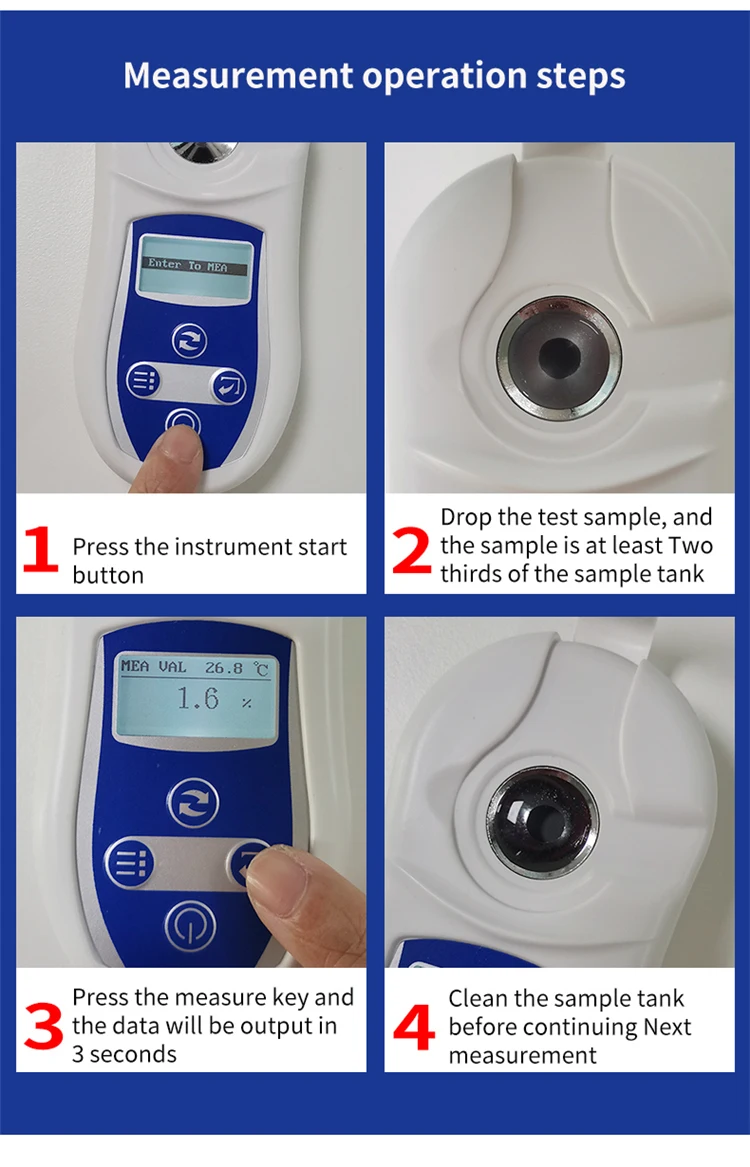 Measurement operation steps

Enter To MEA

1 Press the instrument start button

2 Drop the test sample, and the sample is at least Two thirds of the sample tank

MEA VAL 26.8 ℃
1.6 %

3 Press the measure key and the data will be output in 3 seconds

4 Clean the sample tank before continuing Next measurement