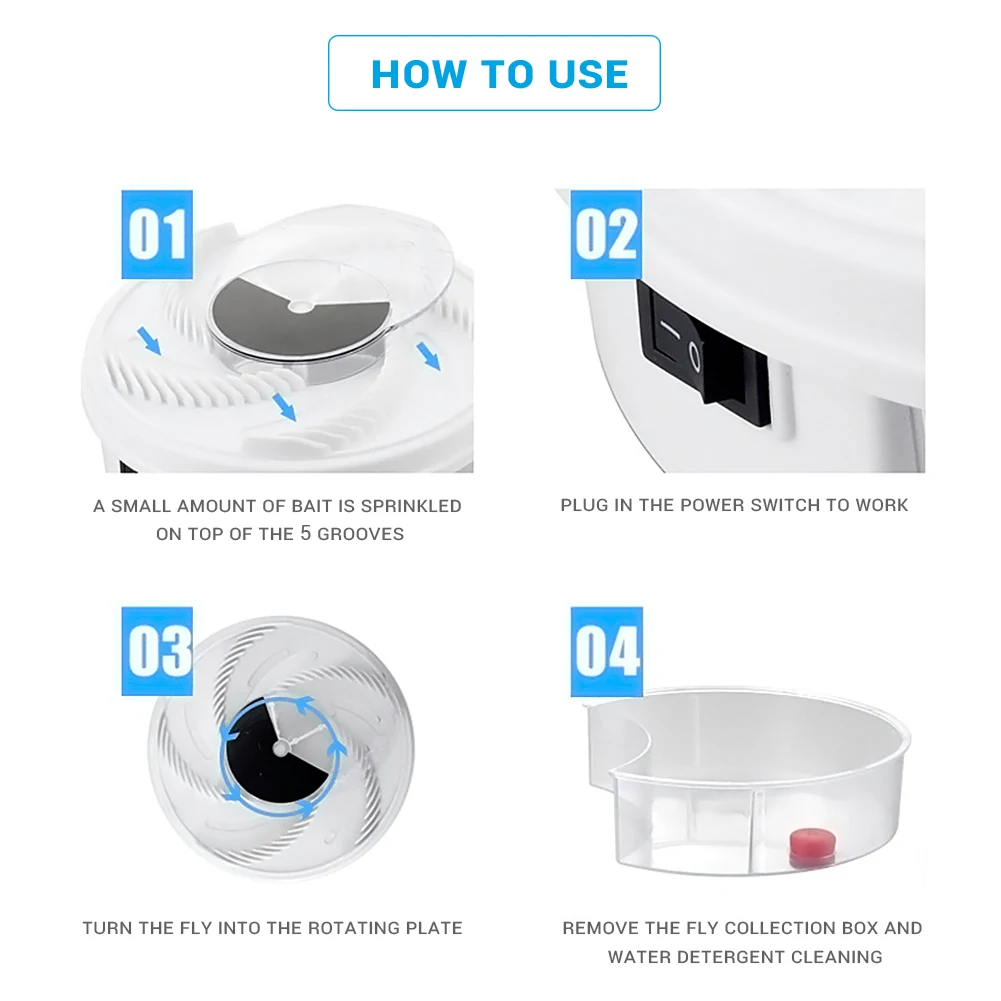 HOW TO USE

01

A SMALL AMOUNT OF BAIT IS SPRINKLED ON TOP OF THE 5 GROOVES

02

PLUG IN THE POWER SWITCH TO WORK

03

TURN THE FLY INTO THE ROTATING PLATE

04

REMOVE THE FLY COLLECTION BOX AND WATER DETERGENT CLEANING