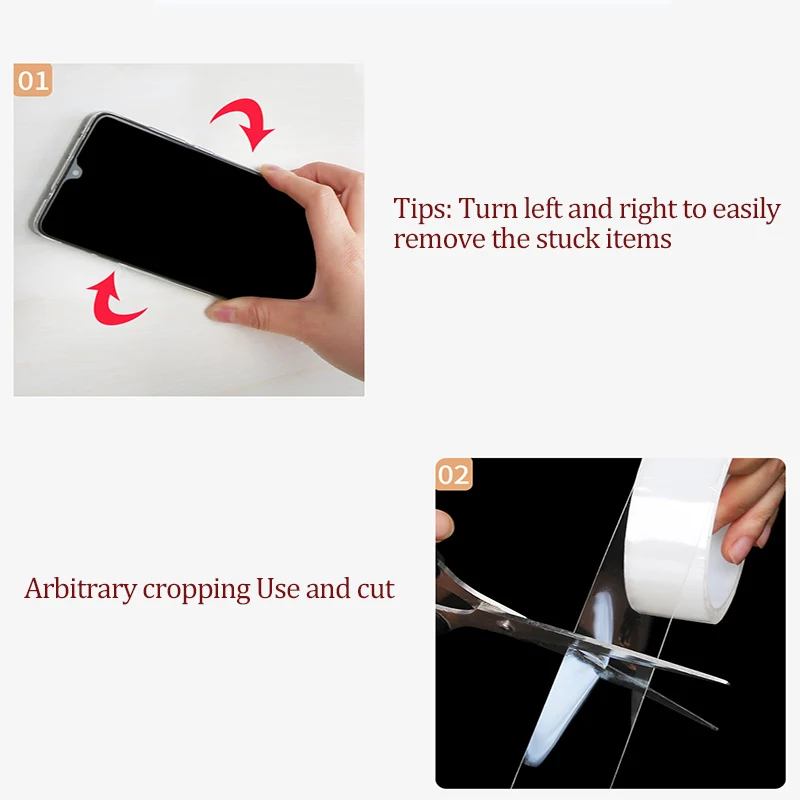 01

Tips: Turn left and right to easily remove the stuck items

02

Arbitrary cropping Use and cut