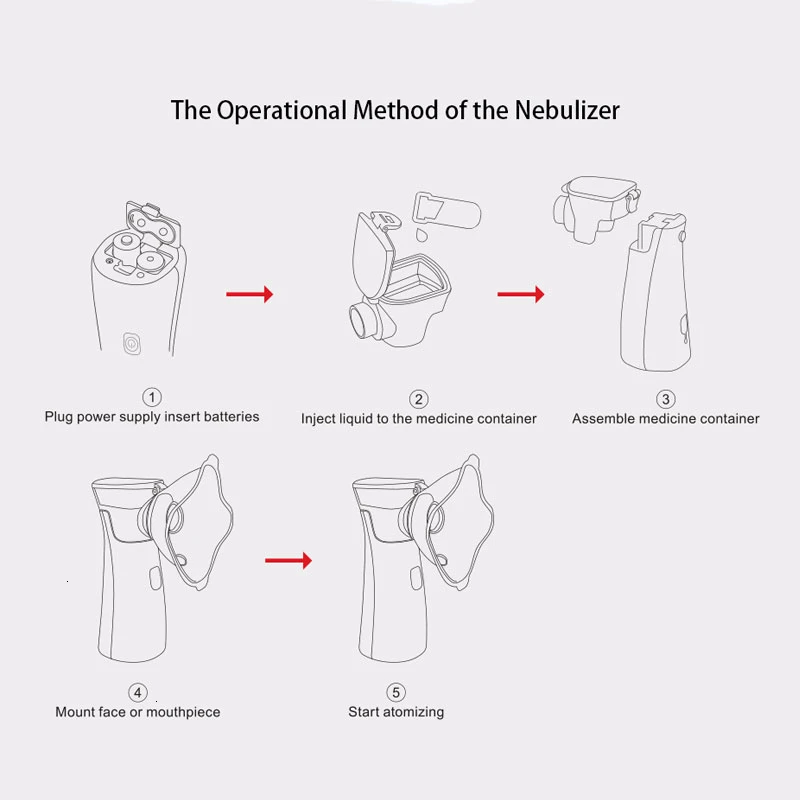 The Operational Method of the Nebulizer

①
Plug power supply insert batteries

②
Inject liquid to the medicine container

③
Assemble medicine container

④
Mount face or mouthpiece

⑤
Start atomizing