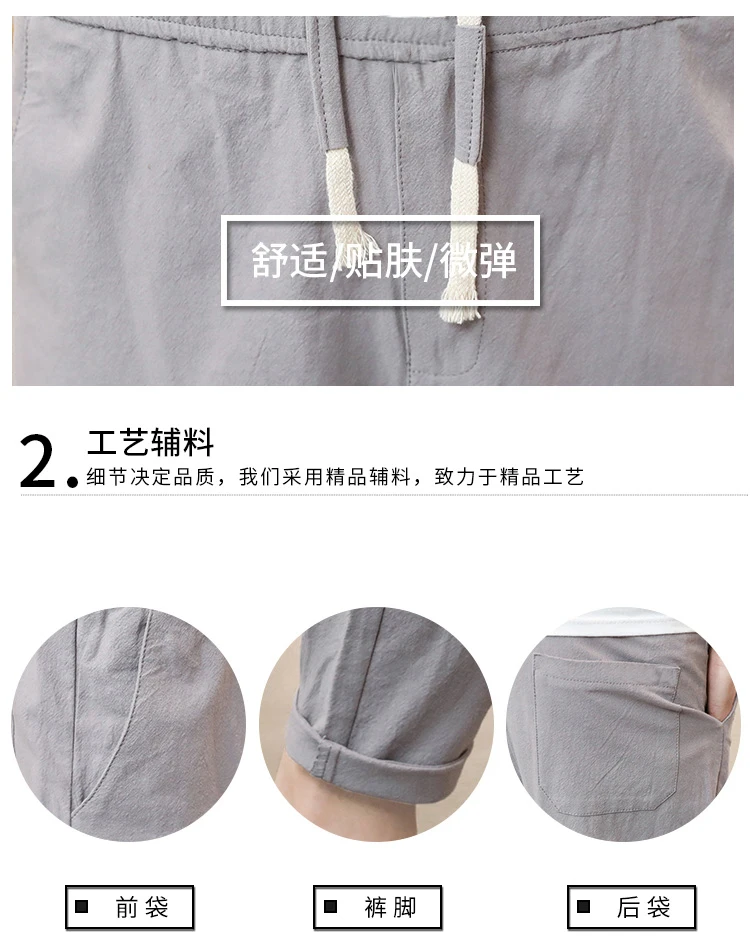 舒适/贴肤/微弹

2. 工艺辅料
细节决定品质，我们采用精品辅料，致力于精品工艺

■ 前袋

■ 裤脚

■ 后袋