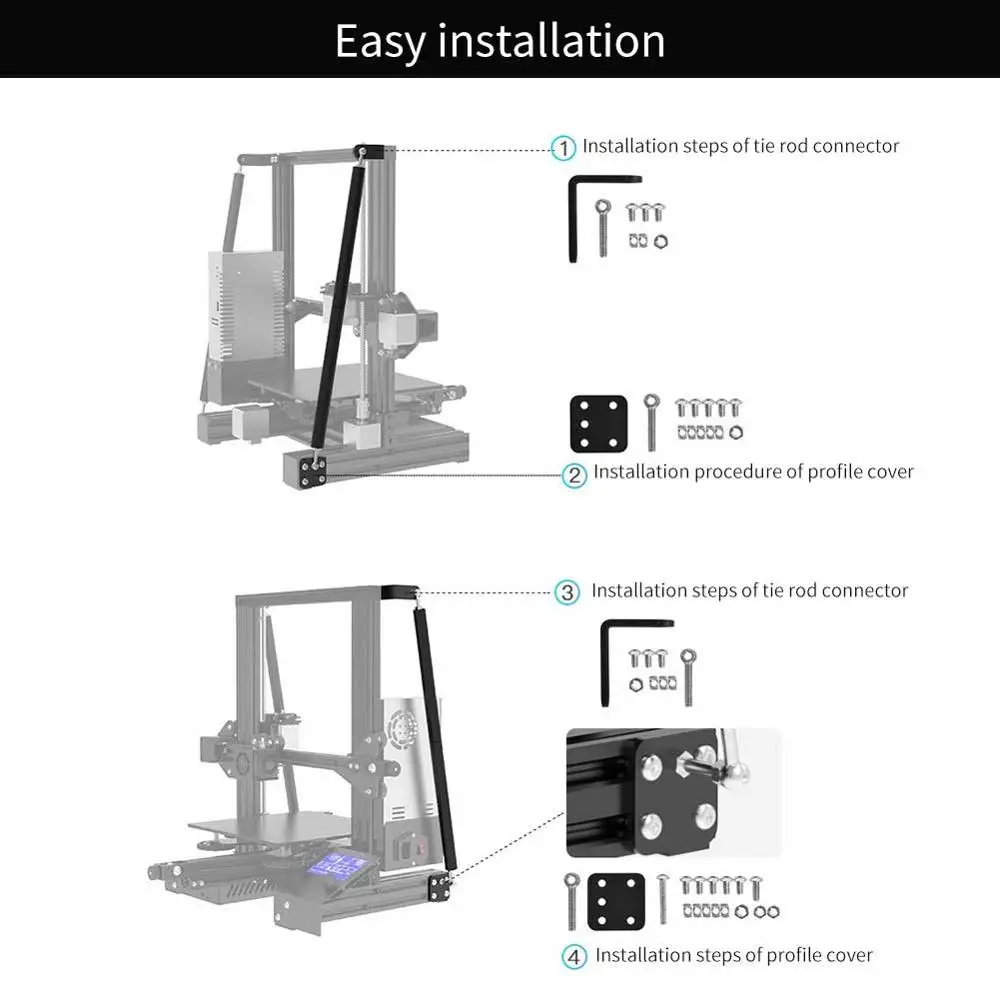 Easy installation

1 Installation steps of tie rod connector

2 Installation procedure of profile cover

3 Installation steps of tie rod connector

4 Installation steps of profile cover